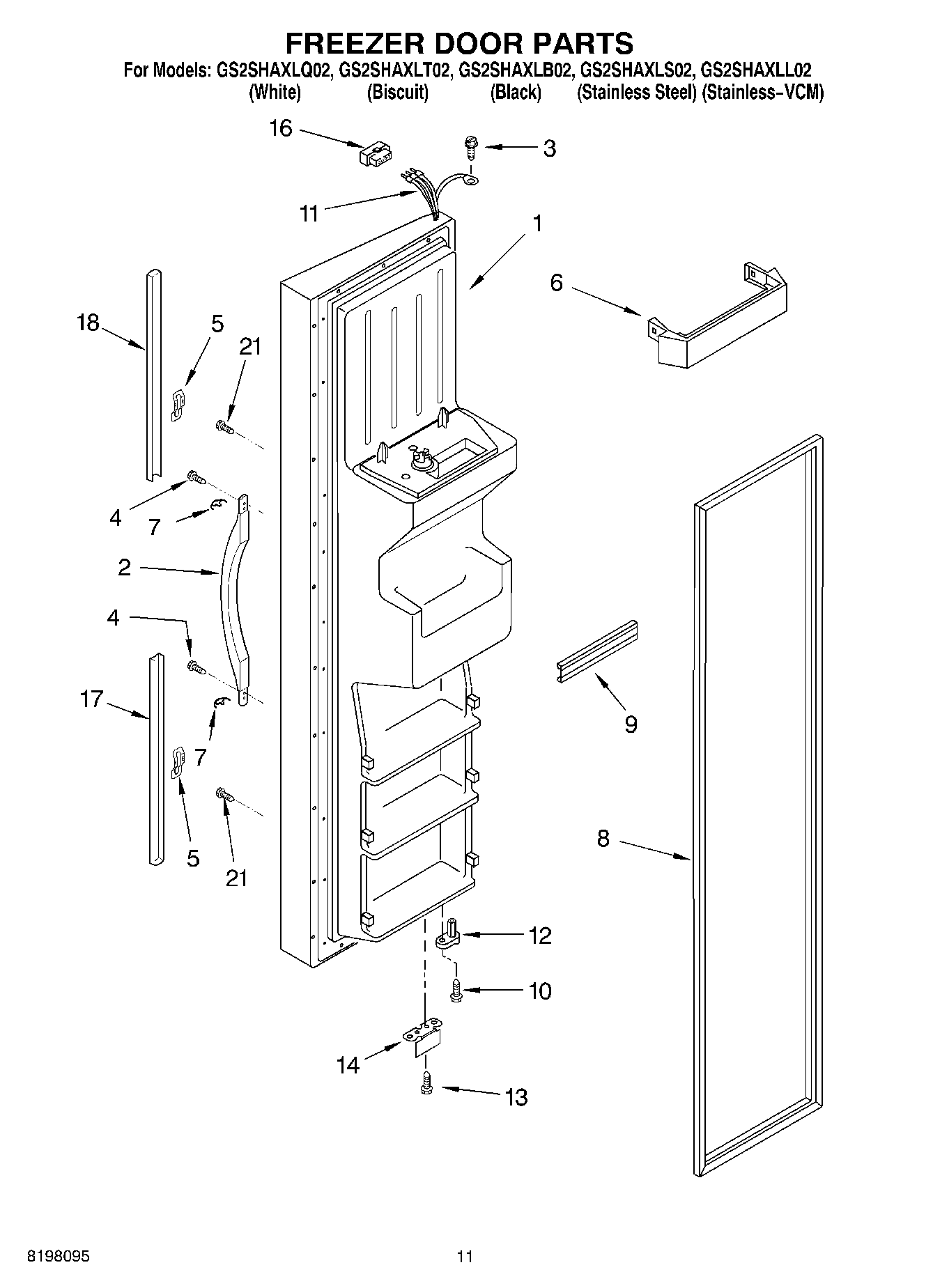 FREEZER DOOR PARTS

For Models: GS2SHAXLQ02, GS2SHAXLT02, GS2SHAXLB02, GS2SHAXLS02, GS2SHAXLL02
(White) (Biscuit) (Black) (Stainless Steel) (Stainless-VCM)

16
3
11
1
6
18
5
21
4
7
2
4
17
7
5
21
9
8
12
10
14
13

8198095

11