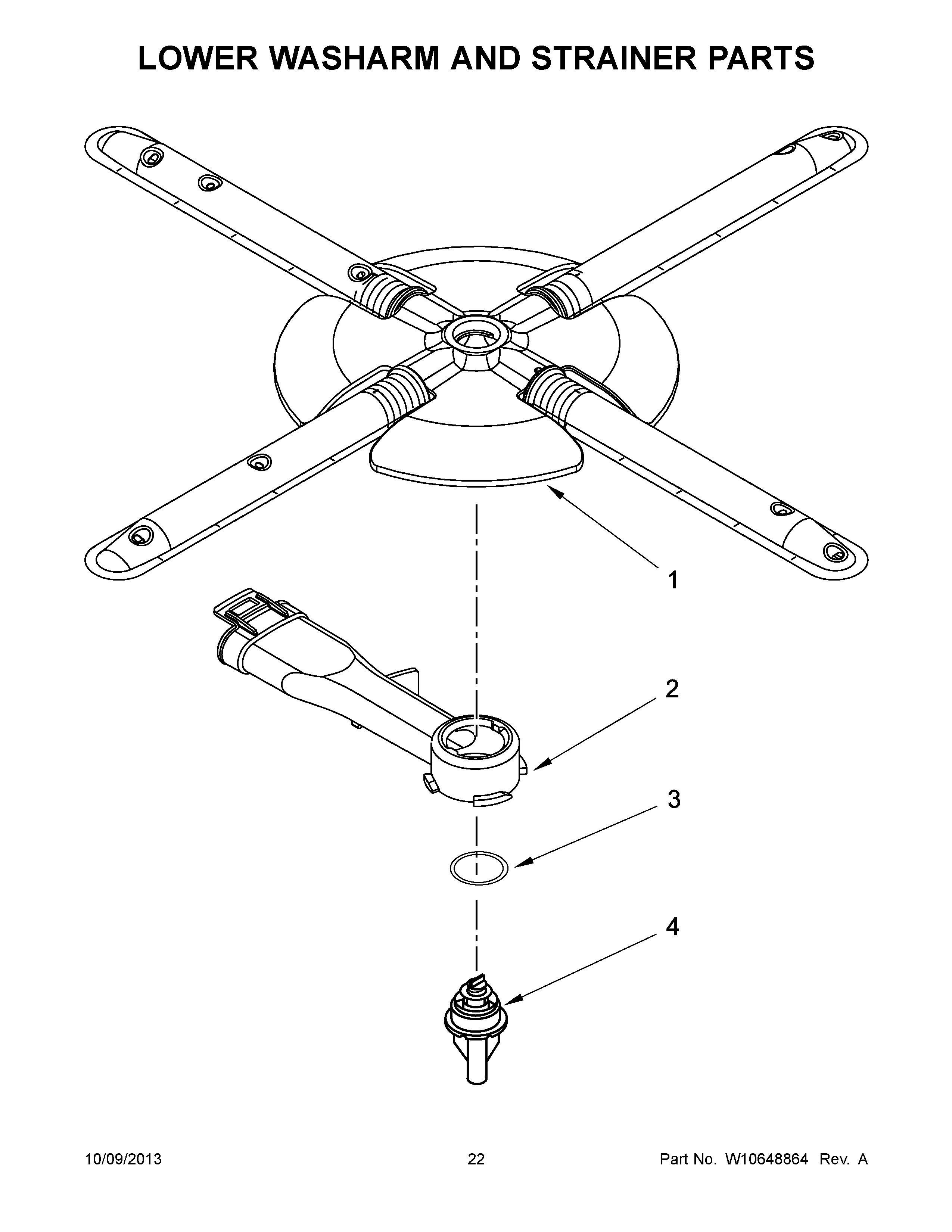 LOWER WASHARM AND STRAINER PARTS

1

2

3

4

10/09/2013 22 Part No. W10648864 Rev. A