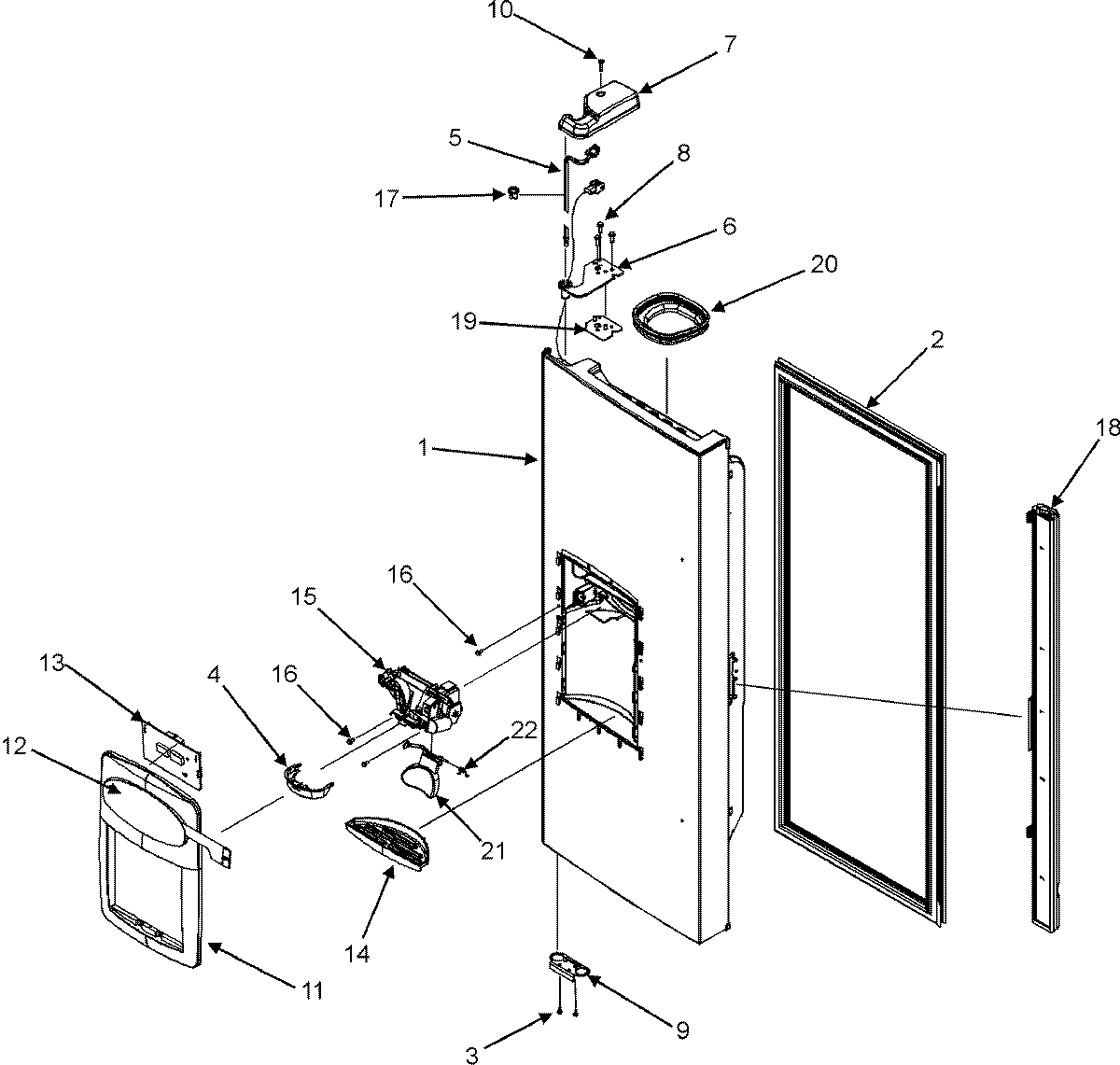 10
7
5
8
17
6
20
19
2
1
18
16
15
13
4
16
22
12
21
14
11
9
3