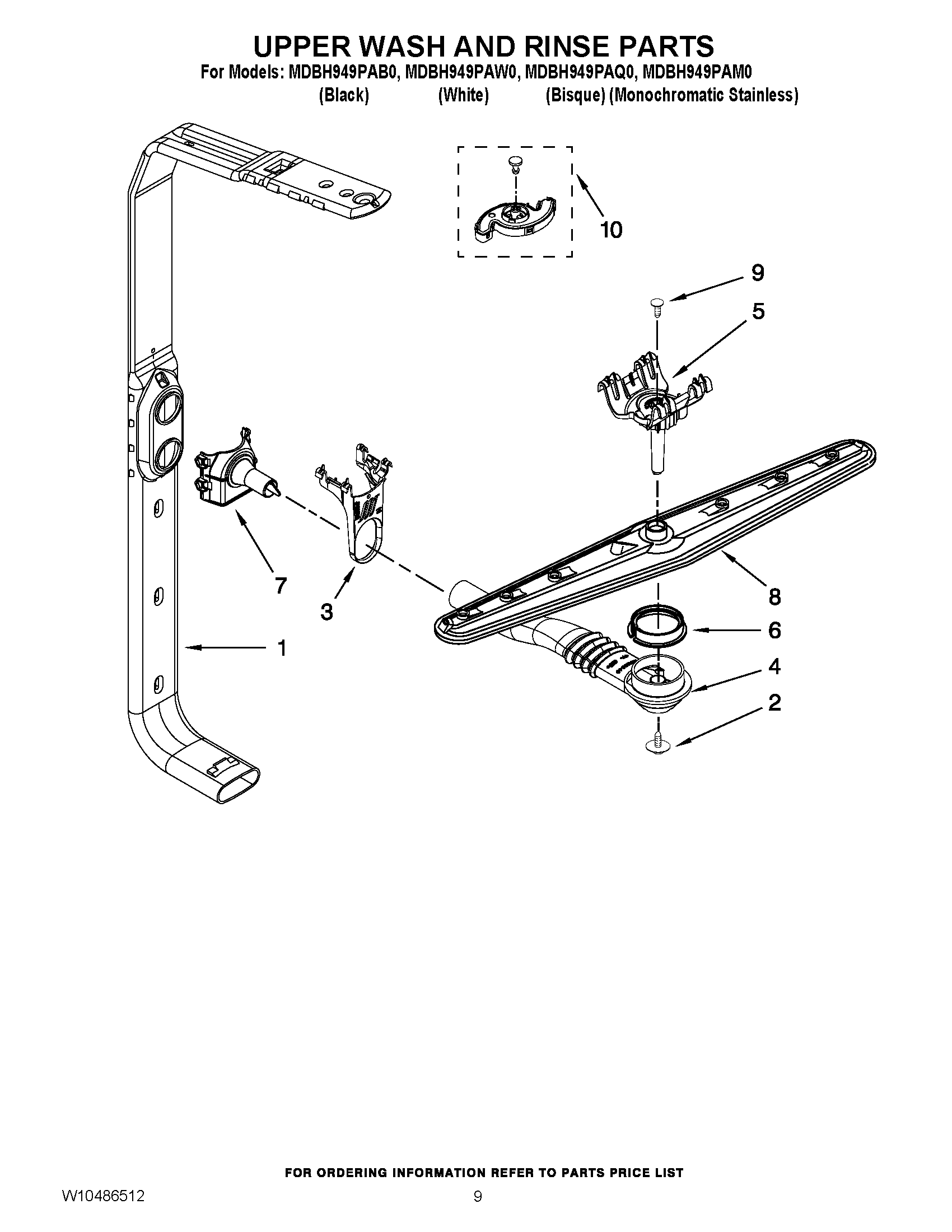 UPPER WASH AND RINSE PARTS

For Models: MDBH949PAB0, MDBH949PAW0, MDBH949PAQ0, MDBH949PAM0
(Black) (White) (Bisque) (Monochromatic Stainless)

10

9

5

7

3

8

6

1

4

2

FOR ORDERING INFORMATION REFER TO PARTS PRICE LIST

W10486512

9