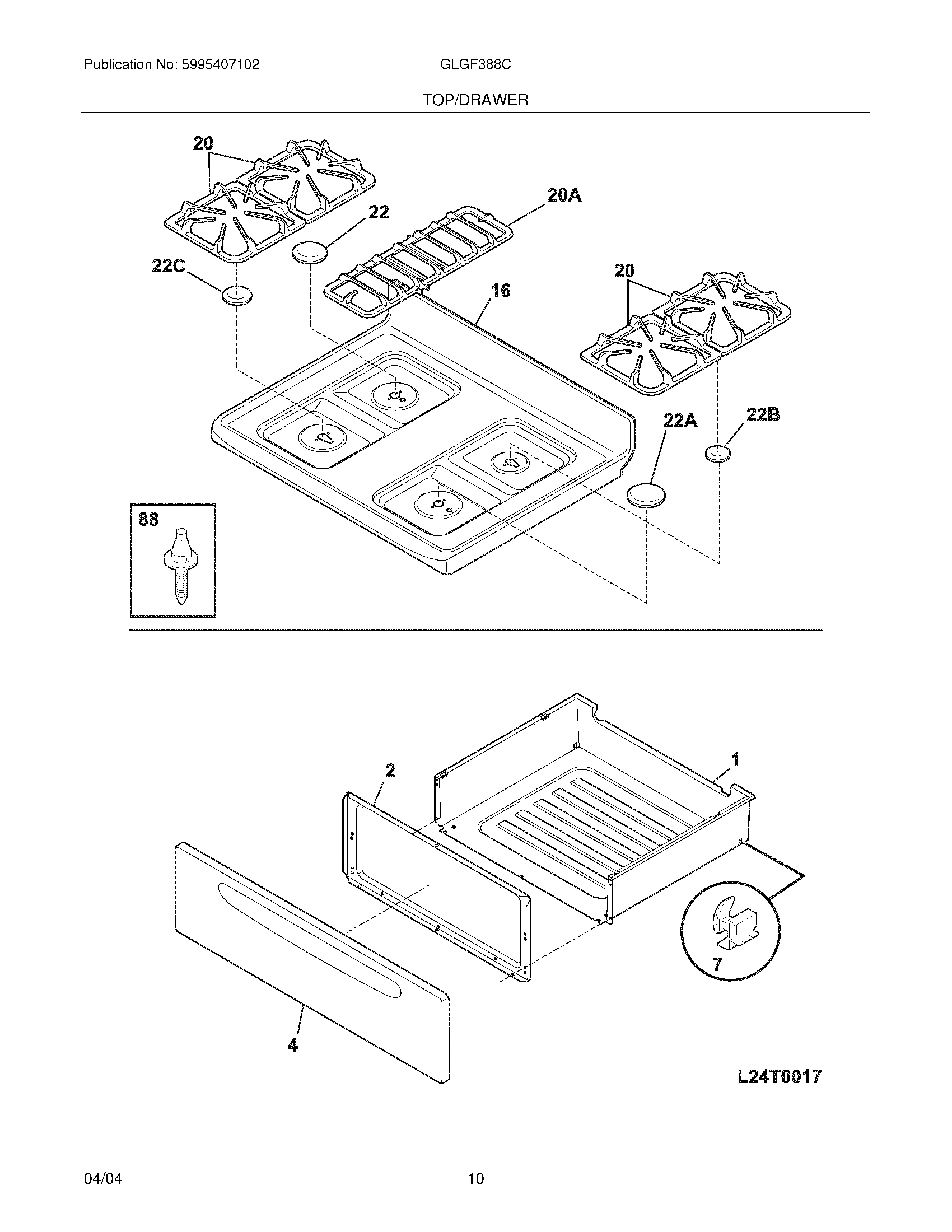 Publication No: 5995407102

GLGF388C

TOP/DRAWER

20

20A

22

22C

16

20

22A

22B

88

2

1

7

4

L24T0017

04/04

10