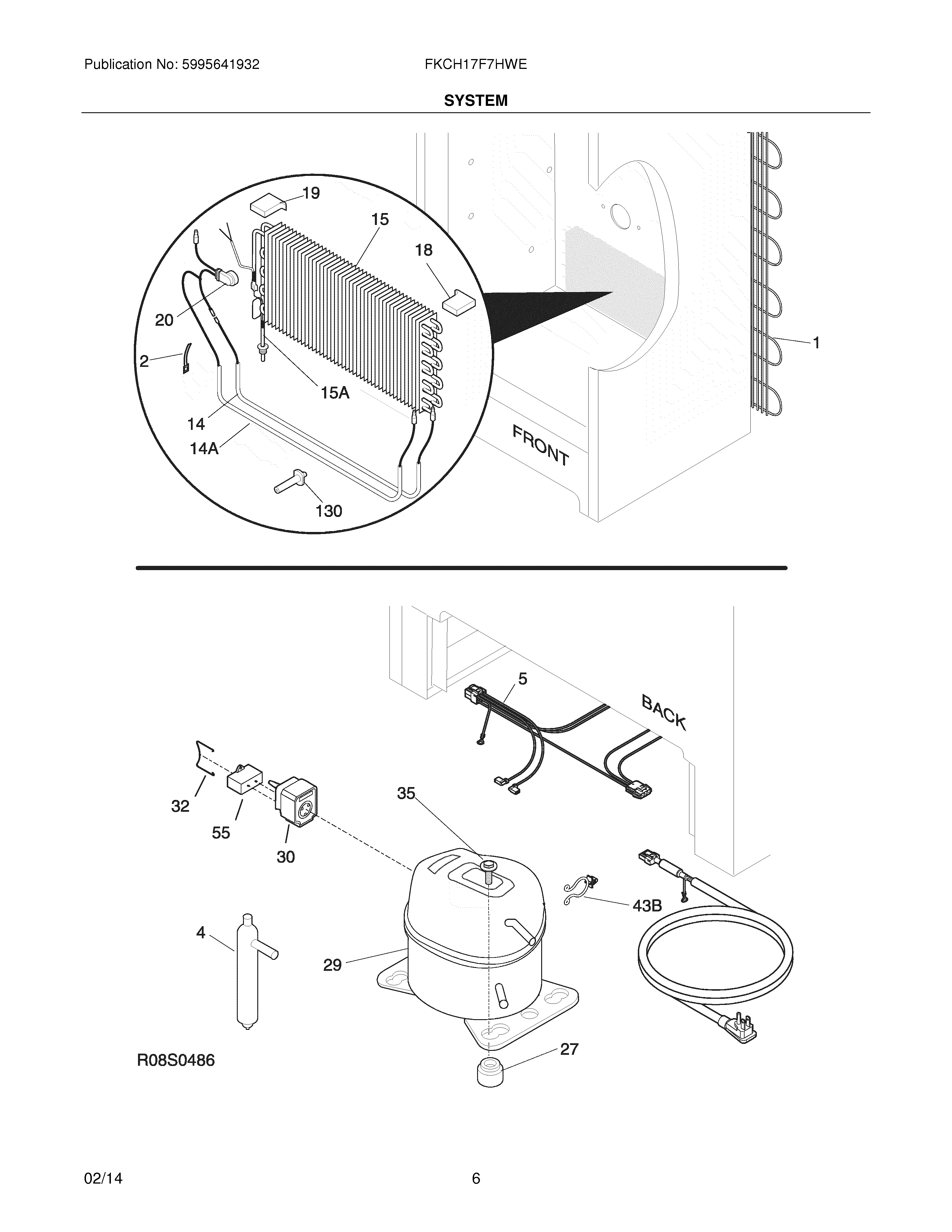 Publication No: 5995641932

FKCH17F7HWE

SYSTEM

19
15
18
20
2
15A
14
14A
130
1
FRONT

5
BACK
32
55
30
35
43B
4
29
27
R08S0486

02/14

6