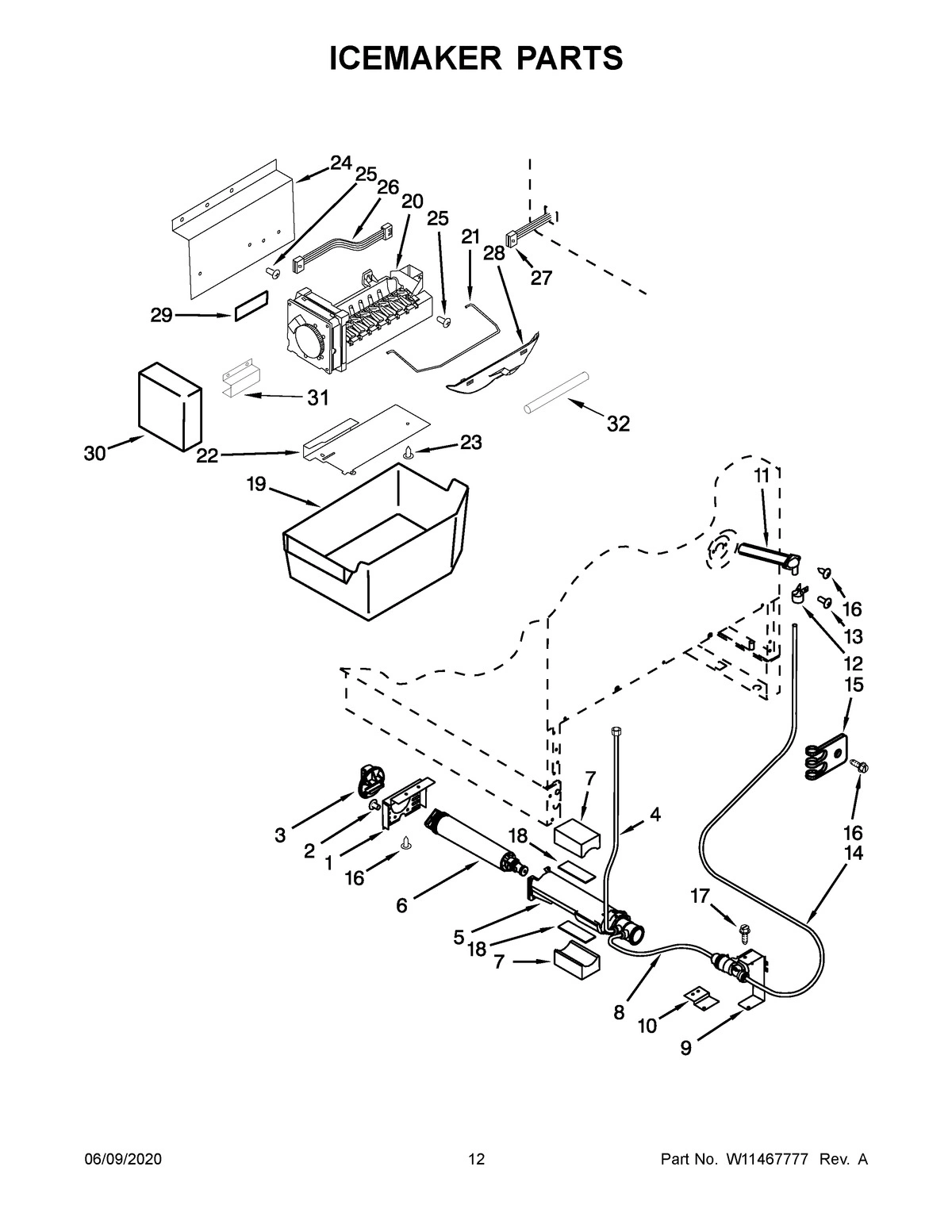 ICEMAKER PARTS

24
25
26
20
25
21
28
27
29
31
32
30
22
23
19
11
16
13
12
15
16
14
7
4
3
2
1
16
18
6
5
18
7
17
8
10
9

06/09/2020

12

Part No. W11467777 Rev. A