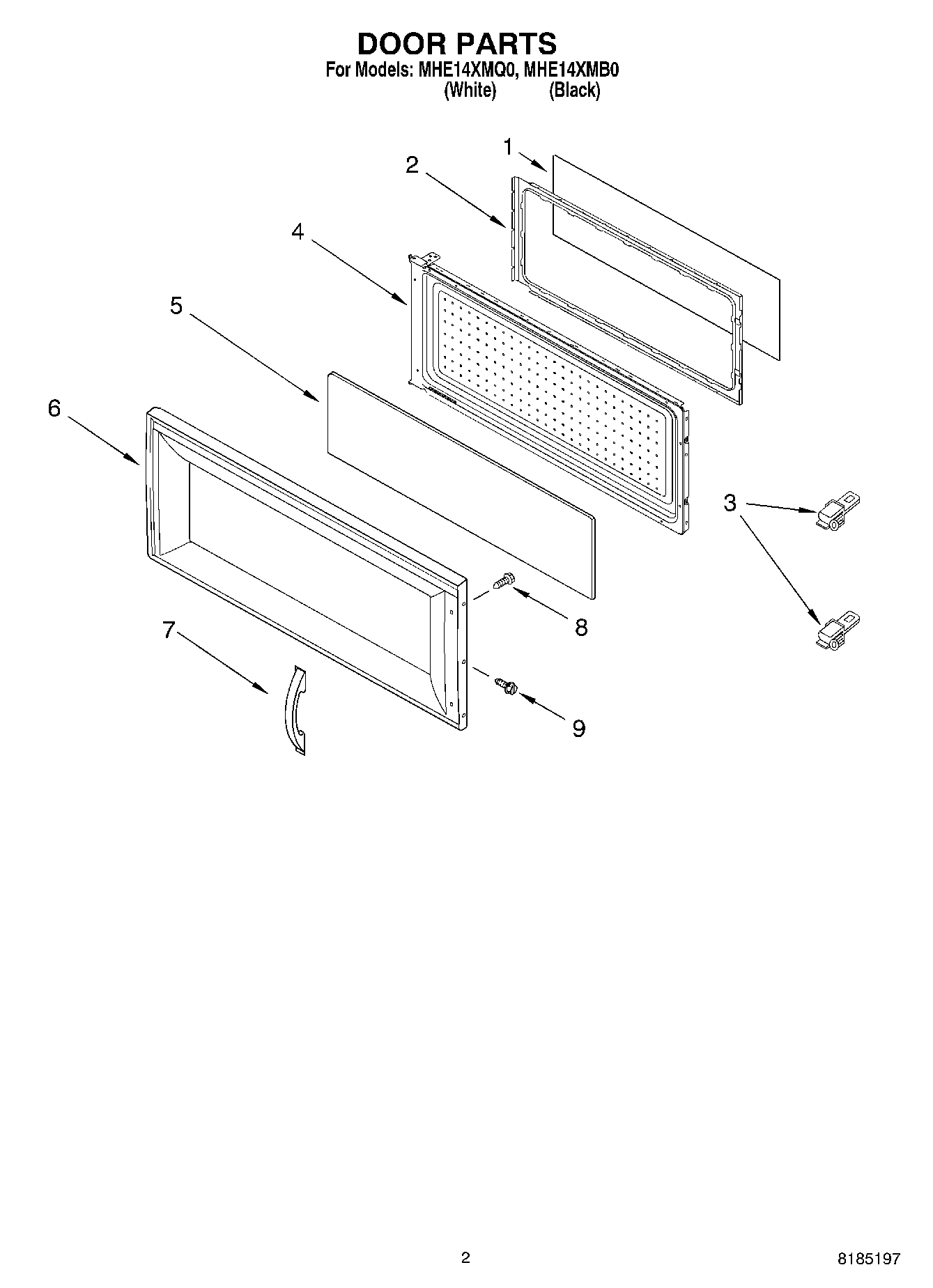 DOOR PARTS
For Models: MHE14XMQ0, MHE14XMB0
(White) (Black)

1
2
4
5
6
3
8
7
9

2

8185197