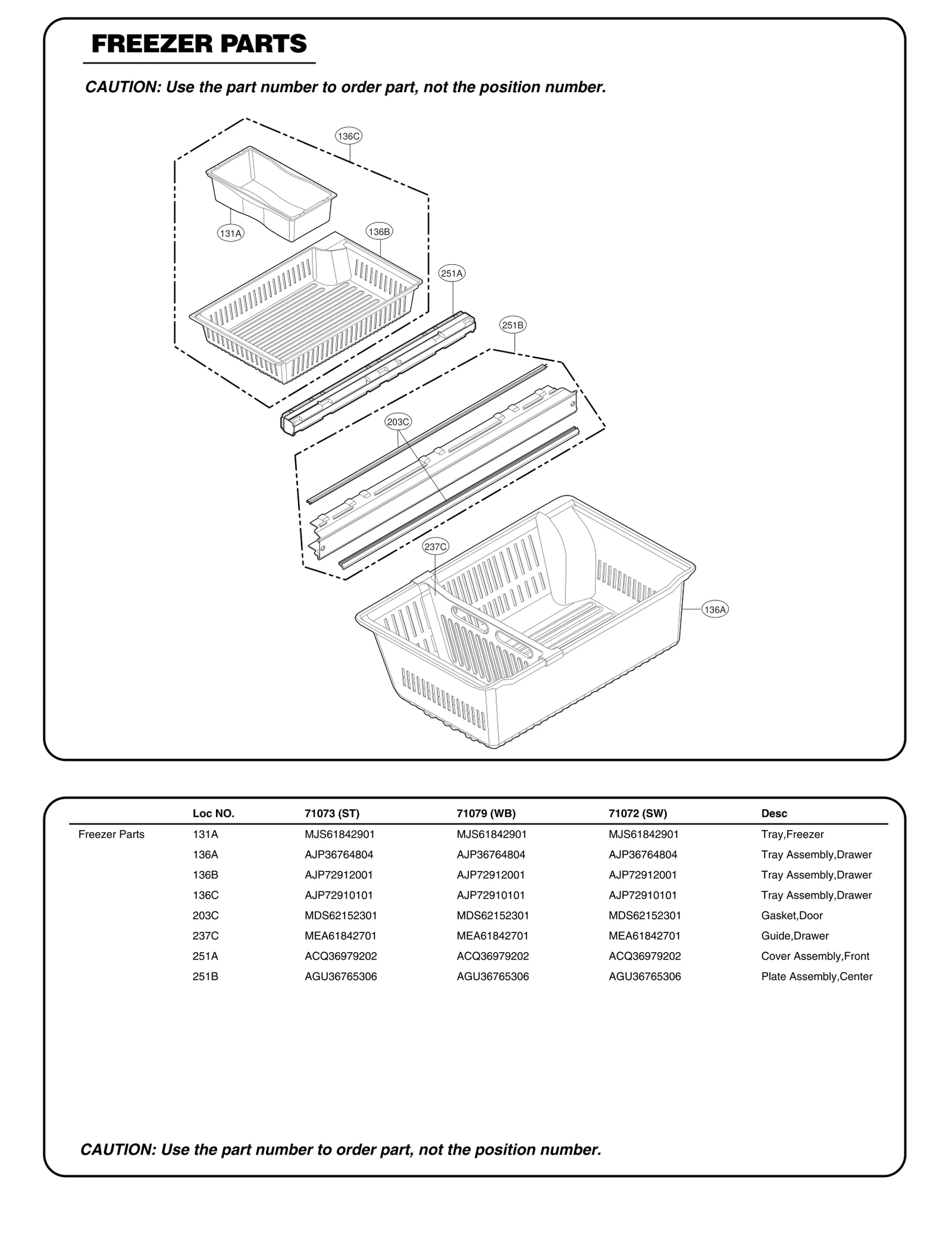 FREEZER PARTS

CAUTION: Use the part number to order part, not the position number.

136C
131A
136B
251A
251B
203C
237C
136A

| | Loc NO. | 71073 (ST) | 71079 (WB) | 71072 (SW) | Desc |
|---|---|---|---|---|---|
| Freezer Parts | 131A | MJS61842901 | MJS61842901 | MJS61842901 | Tray,Freezer |
| | 136A | AJP36764804 | AJP36764804 | AJP36764804 | Tray Assembly,Drawer |
| | 136B | AJP72912001 | AJP72912001 | AJP72912001 | Tray Assembly,Drawer |
| | 136C | AJP72910101 | AJP72910101 | AJP72910101 | Tray Assembly,Drawer |
| | 203C | MDS62152301 | MDS62152301 | MDS62152301 | Gasket,Door |
| | 237C | MEA61842701 | MEA61842701 | MEA61842701 | Guide,Drawer |
| | 251A | ACQ36979202 | ACQ36979202 | ACQ36979202 | Cover Assembly,Front |
| | 251B | AGU36765306 | AGU36765306 | AGU36765306 | Plate Assembly,Center |

CAUTION: Use the part number to order part, not the position number.