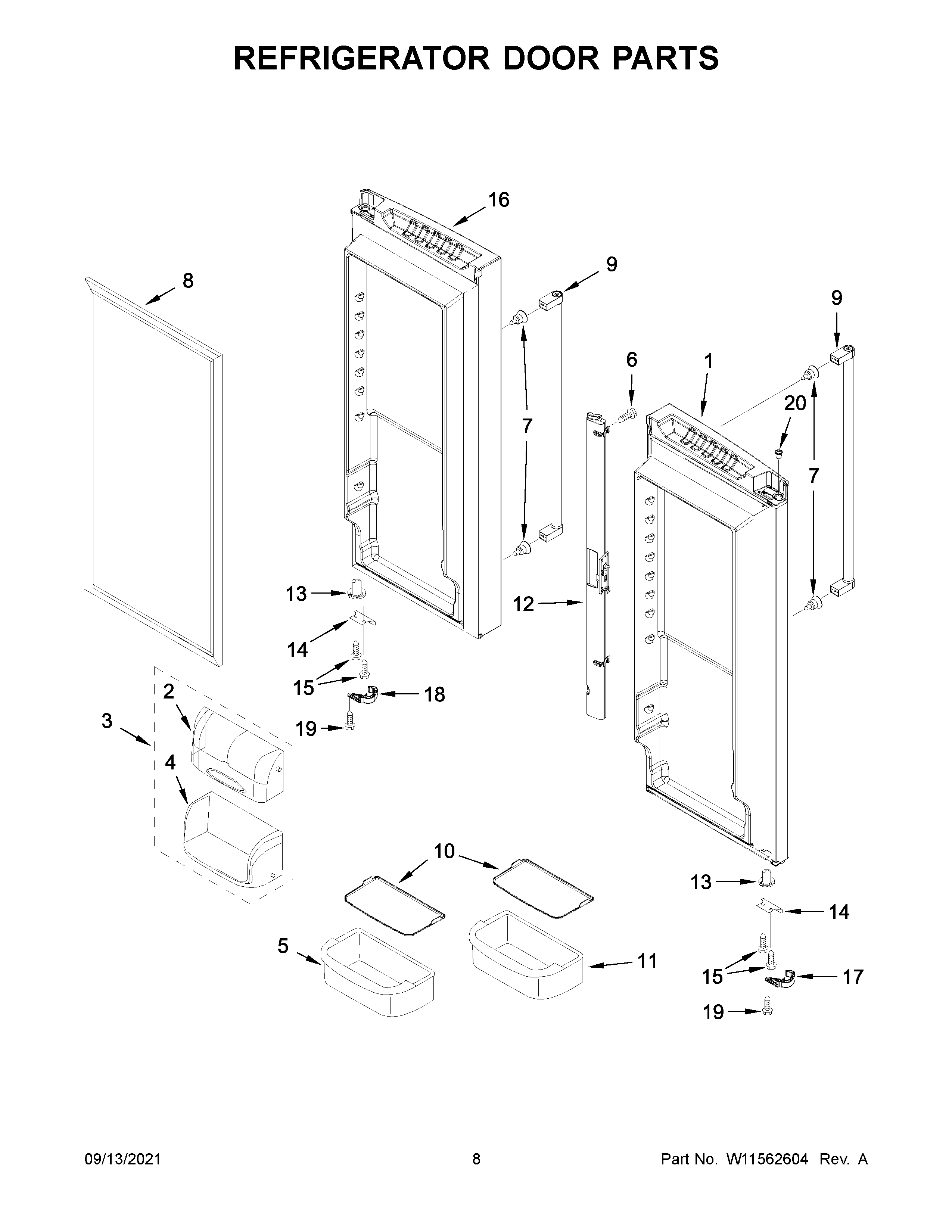 REFRIGERATOR DOOR PARTS

16
9
8
9
6
1
20
7
7
13
12
14
15
18
2
3
19
4
10
13
14
5
11
15
17
19

09/13/2021
8
Part No. W11562604 Rev. A