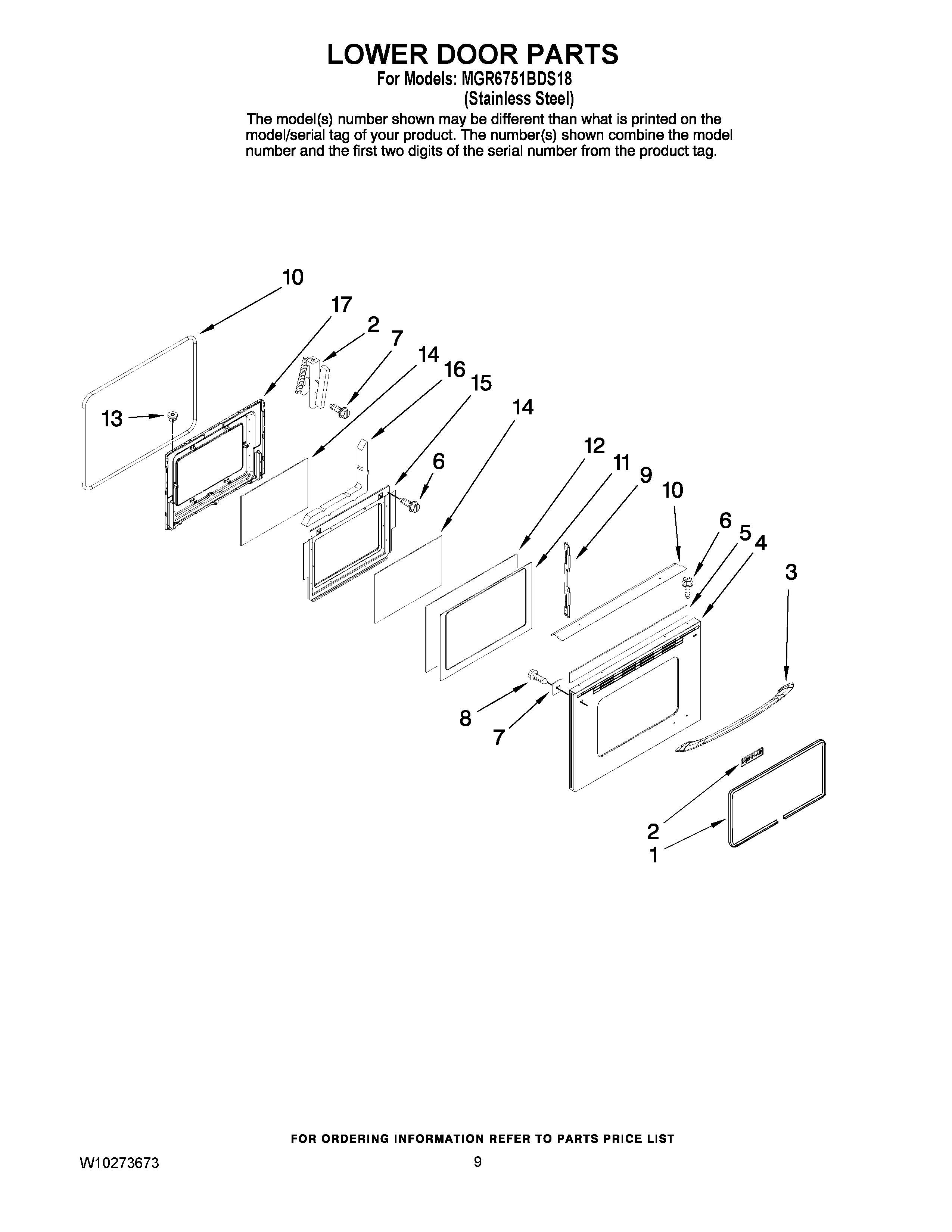 LOWER DOOR PARTS
For Models: MGR6751BDS18
(Stainless Steel)

The model(s) number shown may be different than what is printed on the model/serial tag of your product. The number(s) shown combine the model number and the first two digits of the serial number from the product tag.

10
17
2
7
14
16
15
13
14
6
12
11
9
10
6
5
4
3
8
7
2
1

FOR ORDERING INFORMATION REFER TO PARTS PRICE LIST

W10273673
9