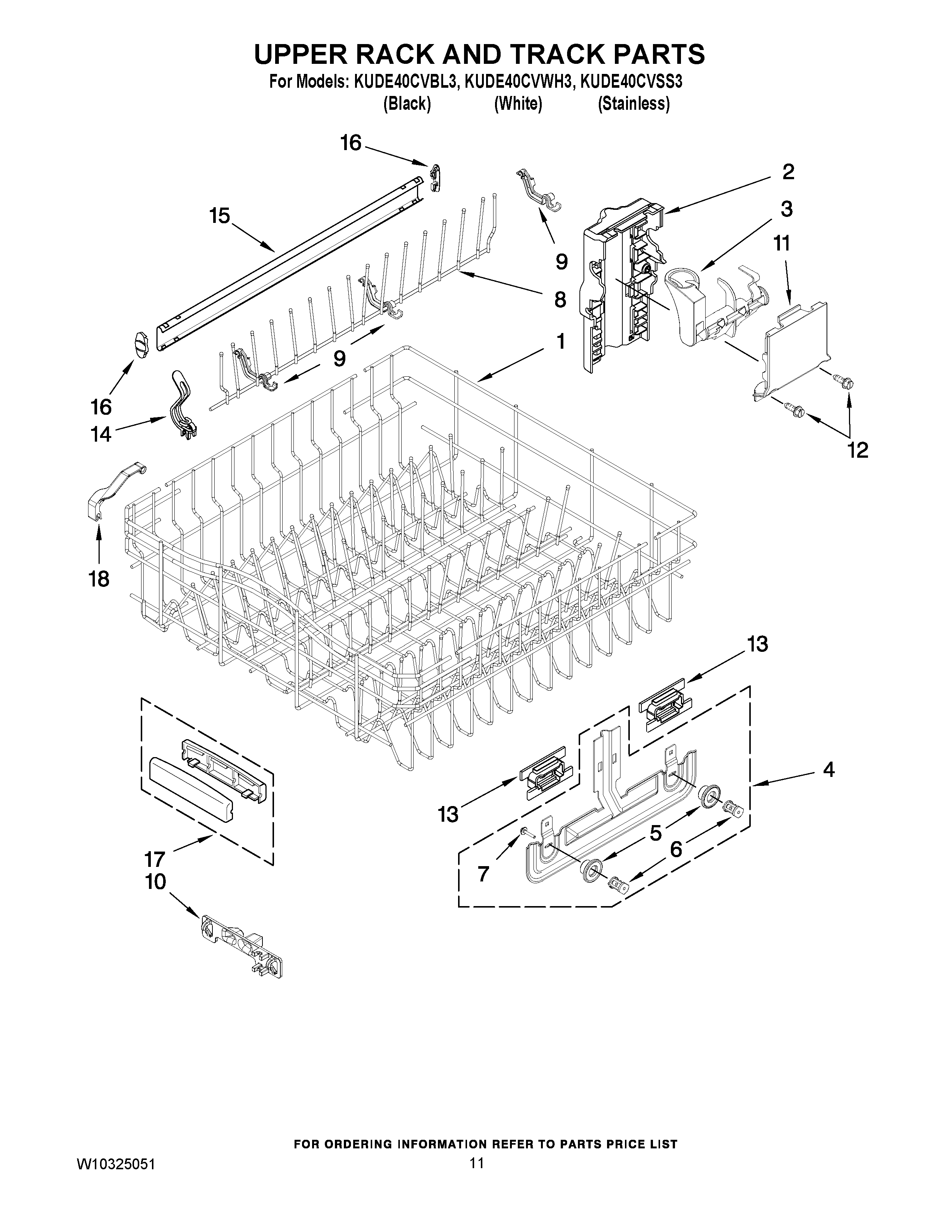 UPPER RACK AND TRACK PARTS

For Models: KUDE40CVBL3, KUDE40CVWH3, KUDE40CVSS3
(Black) (White) (Stainless)

16
2
15
3
11
9
8
1
9
16
14
12
18
13
4
13
5
6
7
17
10

FOR ORDERING INFORMATION REFER TO PARTS PRICE LIST

W10325051
11