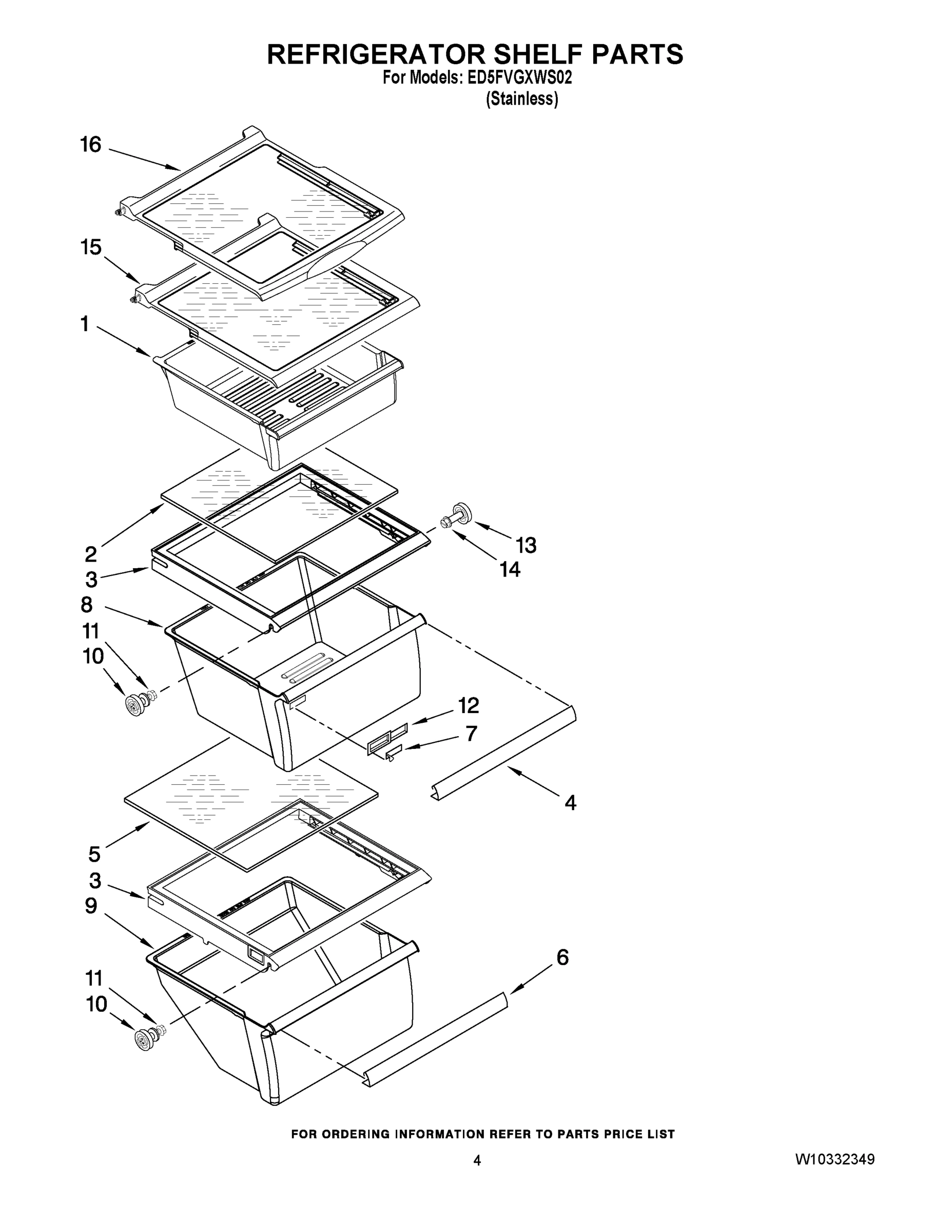 REFRIGERATOR SHELF PARTS
For Models: ED5FVGXWS02
(Stainless)

16
15
1
2
3
8
11
10
13
14
12
7
4
5
3
9
11
10
6

FOR ORDERING INFORMATION REFER TO PARTS PRICE LIST

4

W10332349