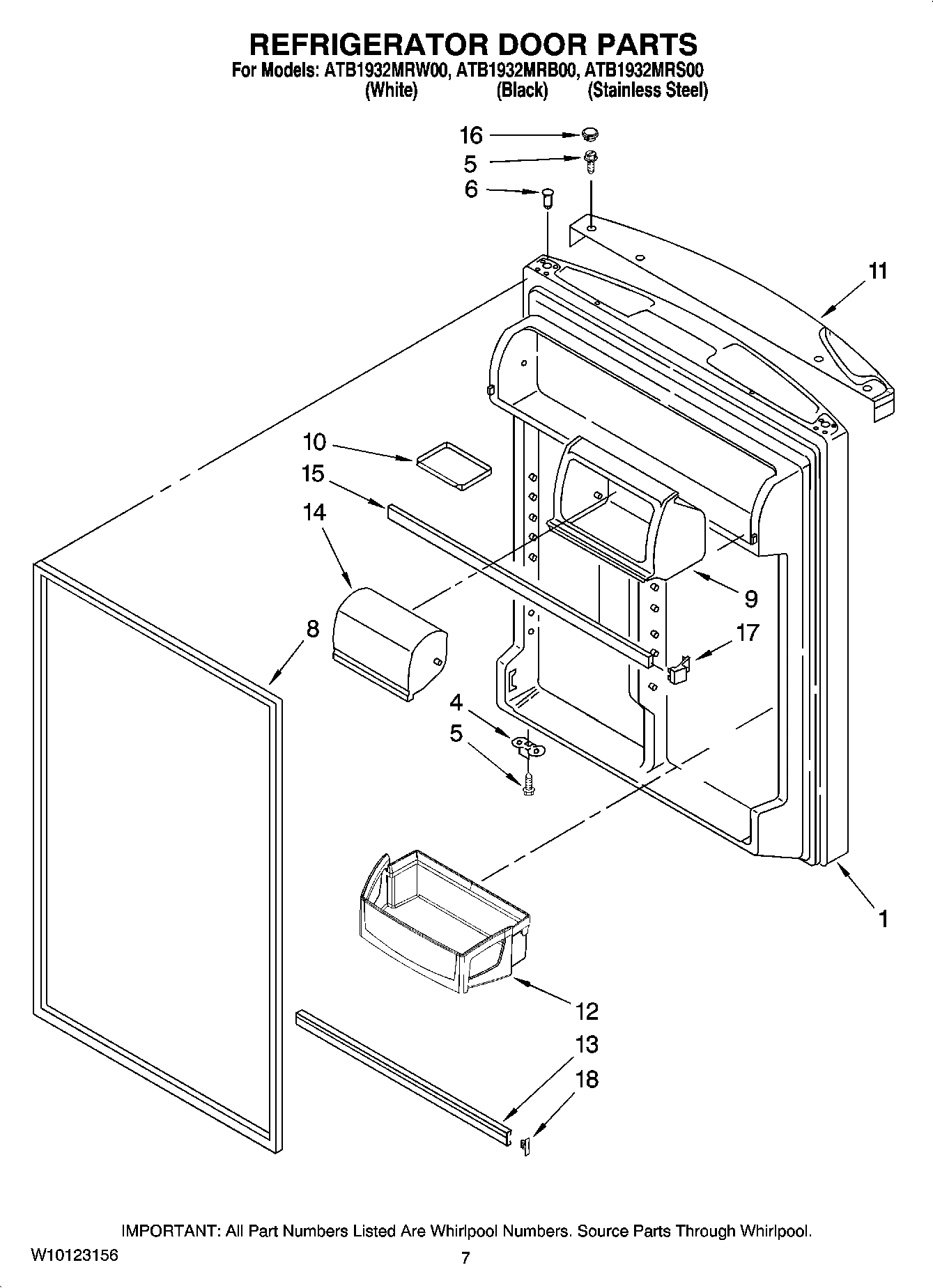 REFRIGERATOR DOOR PARTS

For Models: ATB1932MRW00, ATB1932MRB00, ATB1932MRS00
(White) (Black) (Stainless Steel)

16
5
6
11
10
15
14
9
17
8
4
5
1
12
13
18

IMPORTANT: All Part Numbers Listed Are Whirlpool Numbers. Source Parts Through Whirlpool.

W10123156

7