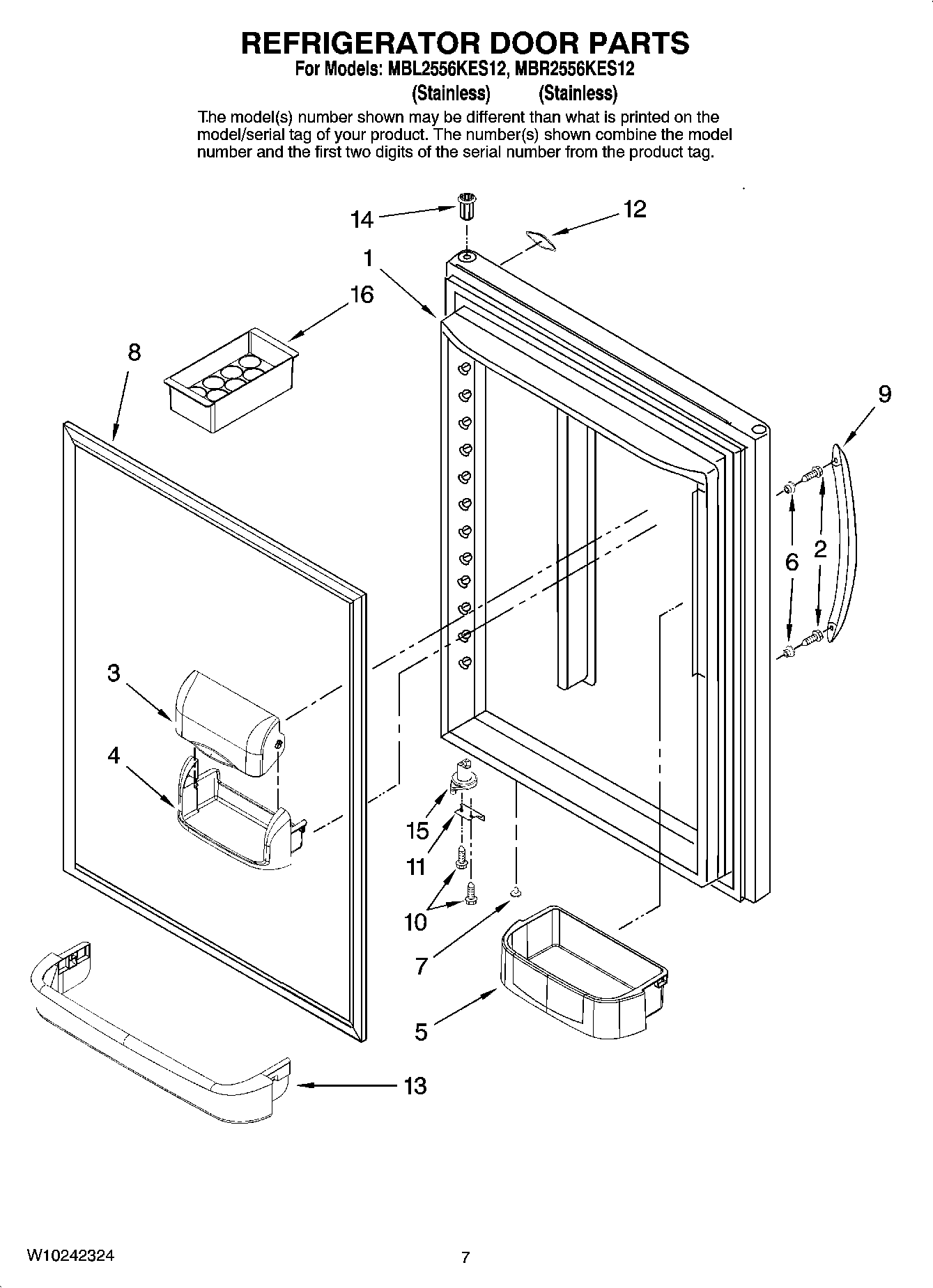 REFRIGERATOR DOOR PARTS

For Models: MBL2556KES12, MBR2556KES12
(Stainless) (Stainless)

The model(s) number shown may be different than what is printed on the model/serial tag of your product. The number(s) shown combine the model number and the first two digits of the serial number from the product tag.

14
12
1
16
8
9
6
2
3
4
15
11
10
7
5
13

W10242324

7