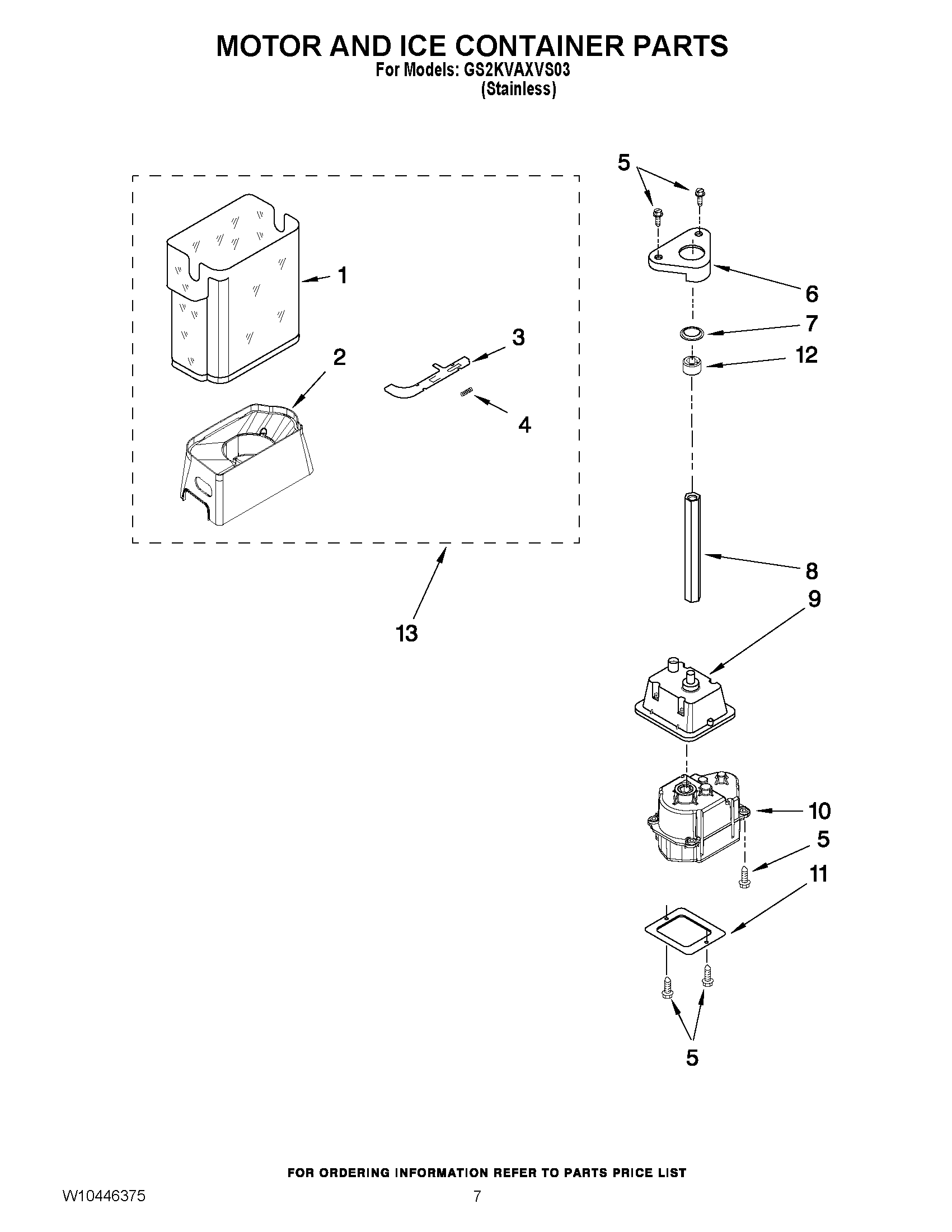 MOTOR AND ICE CONTAINER PARTS
For Models: GS2KVAXVS03
(Stainless)

5
1
6
7
3
12
2
4
8
9
13
10
5
11
5

FOR ORDERING INFORMATION REFER TO PARTS PRICE LIST
W10446375
7