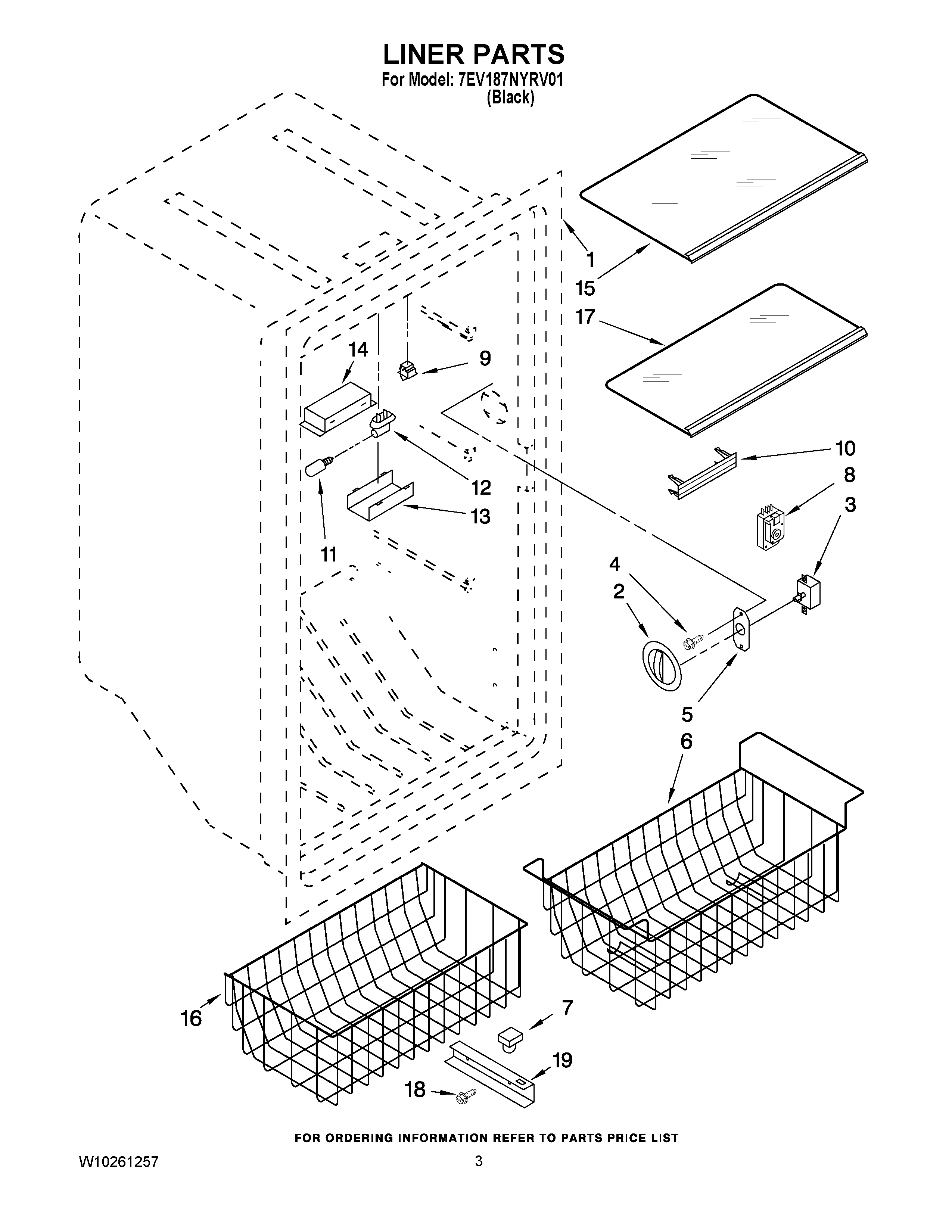 LINER PARTS

For Model: 7EV187NYRV01
(Black)

1
15
17
14
9
12
13
11
10
8
3
4
2
5
6
16
7
19
18

FOR ORDERING INFORMATION REFER TO PARTS PRICE LIST

W10261257

3