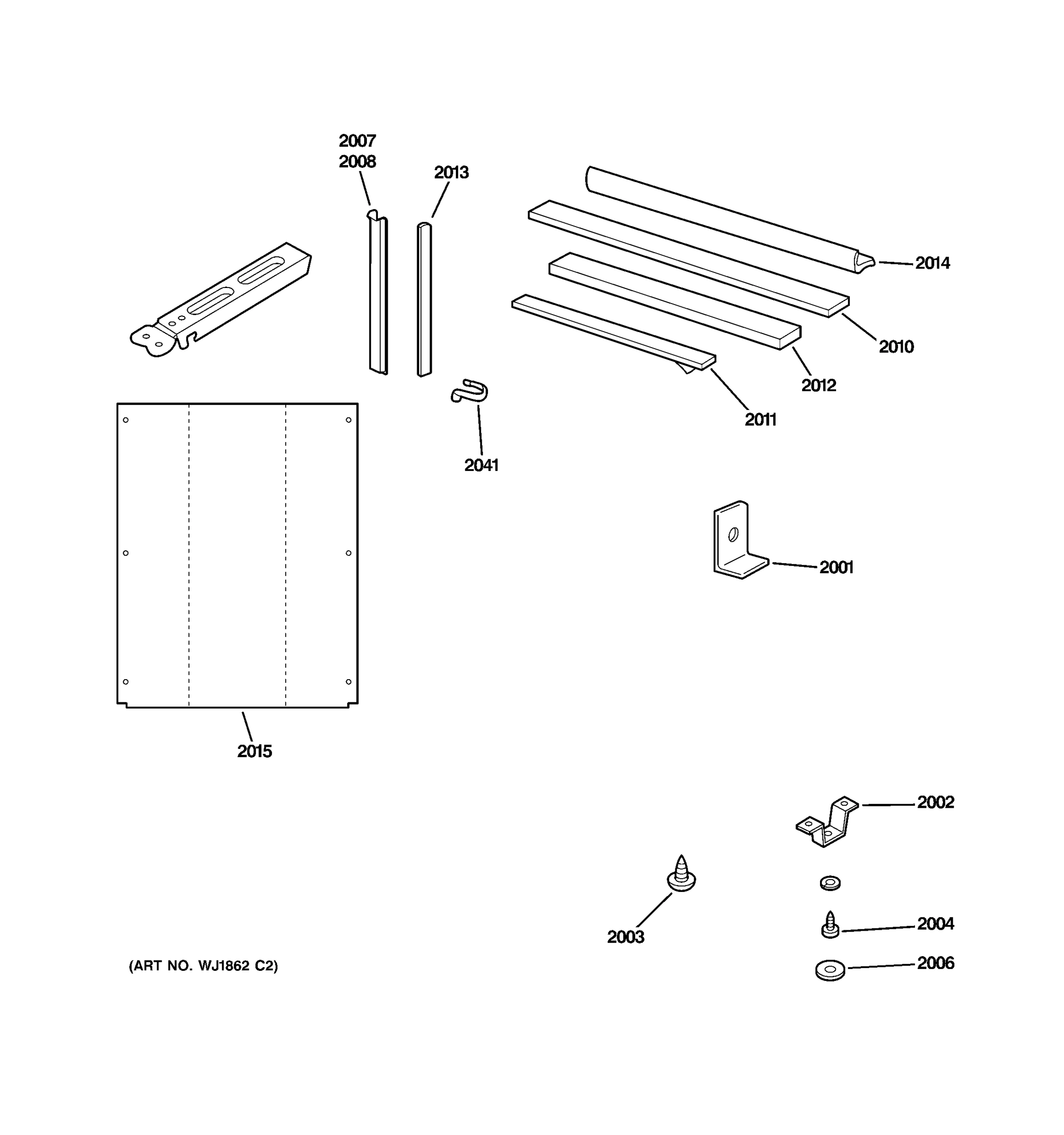 2007
2008

2013

2014

2010

2012

2011

2041

2001

2015

2002

2003

2004

2006

(ART NO. WJ1862 C2)