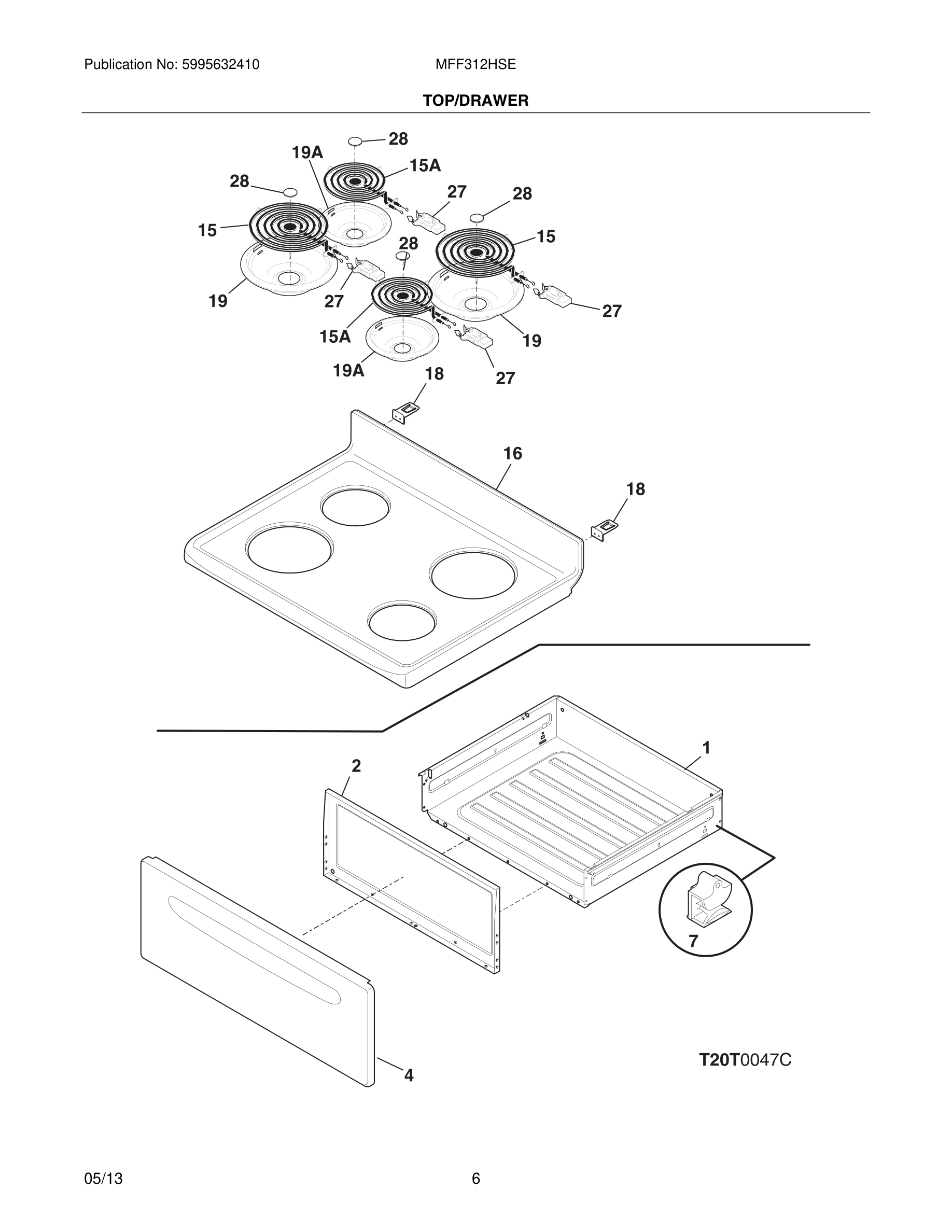 Publication No: 5995632410

MFF312HSE

TOP/DRAWER

28
19A
15A
28
27
28
15
28
15
19
27
27
15A
19
19A
18
27

16
18

1
2
7
4

T20T0047C

05/13

6