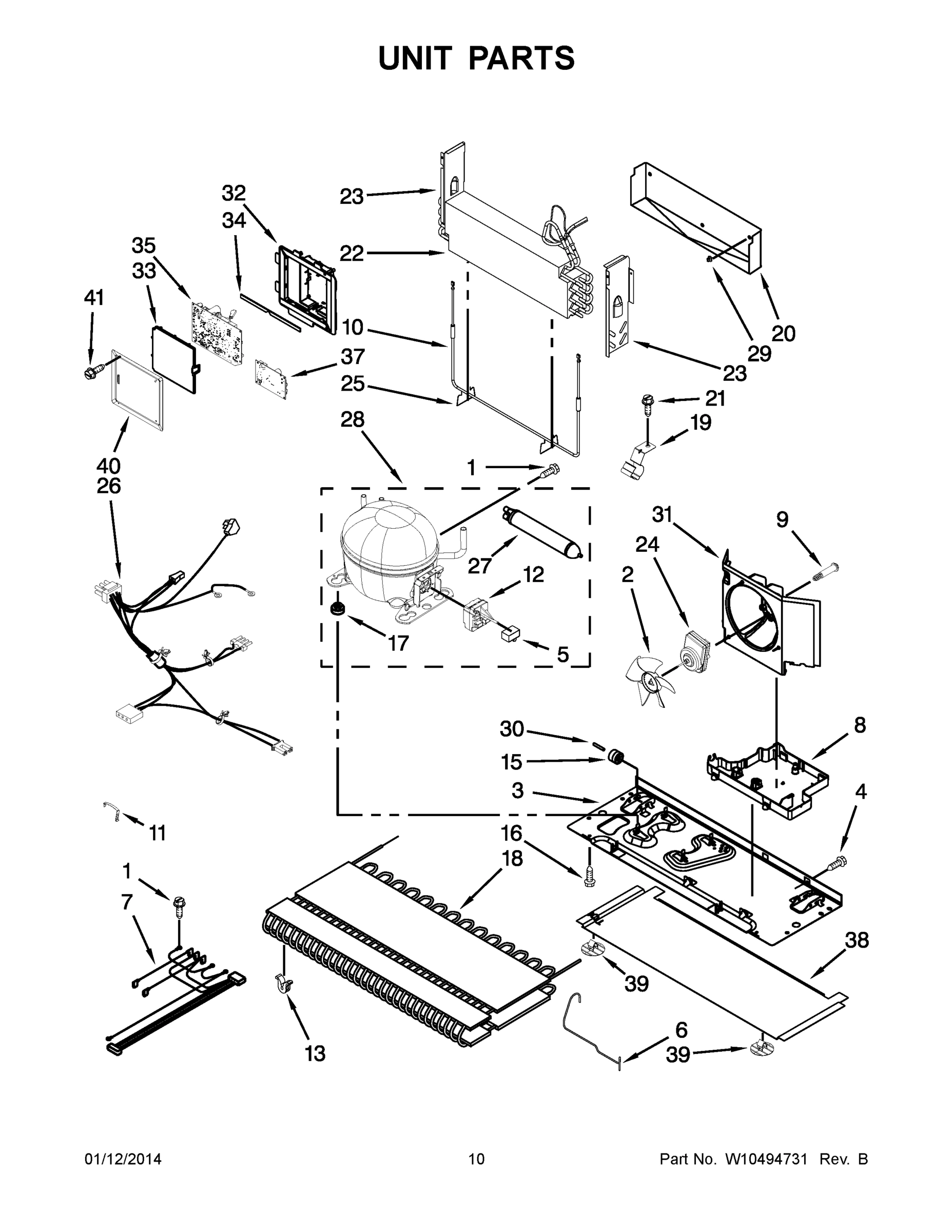 UNIT PARTS

32
34
23
22
35
33
41
10
37
25
28
20
29
23
21
19
40
26
1
31
9
24
2
27
12
17
5
30
15
3
8
4
11
16
18
1
7
38
39
13
6
39

01/12/2014
10
Part No. W10494731 Rev. B