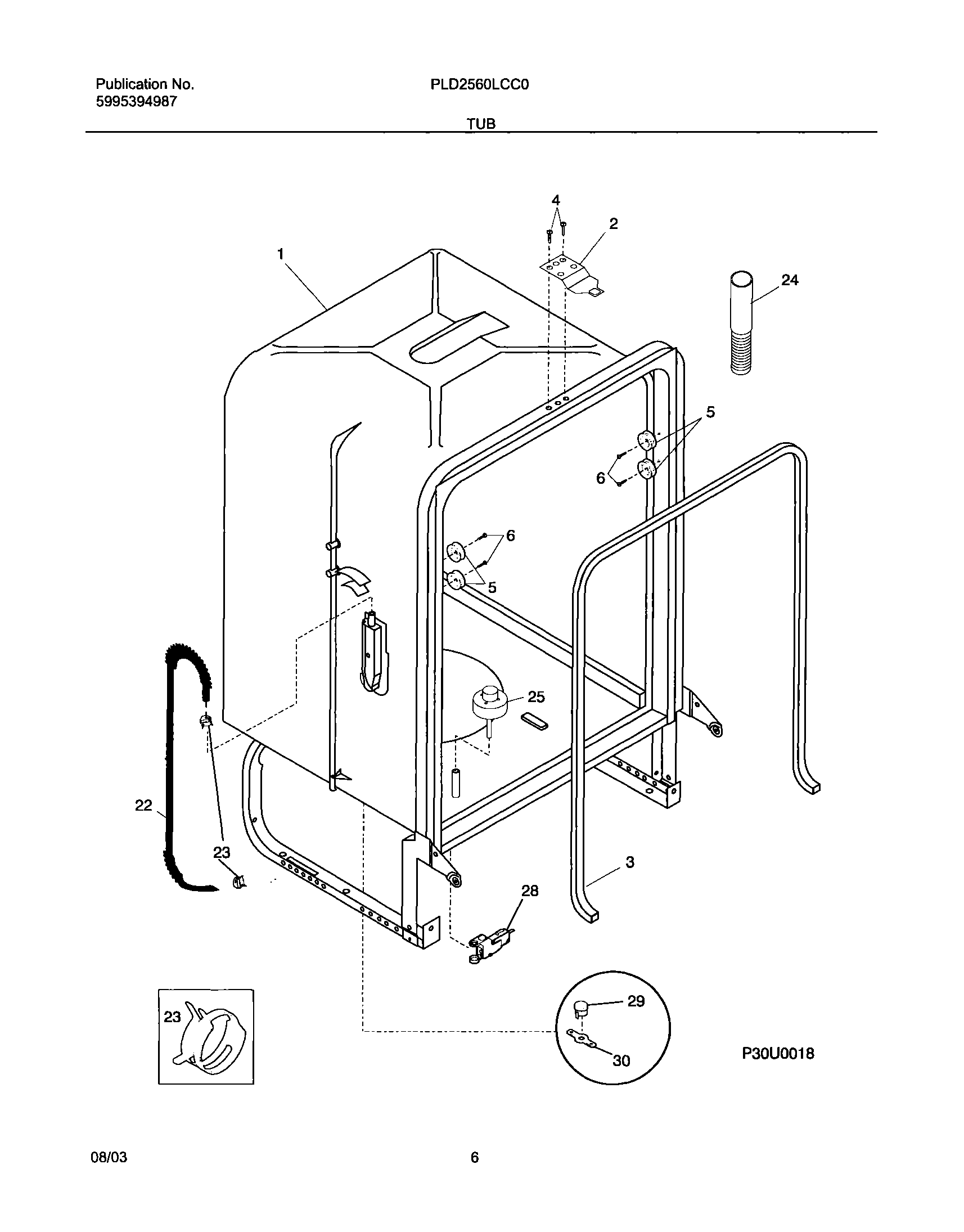 Publication No.
5995394987

PLD2560LCC0

TUB

4
2
1
24
5
6
6
5
25
22
23
3
28
23
29
30
P30U0018

08/03

6