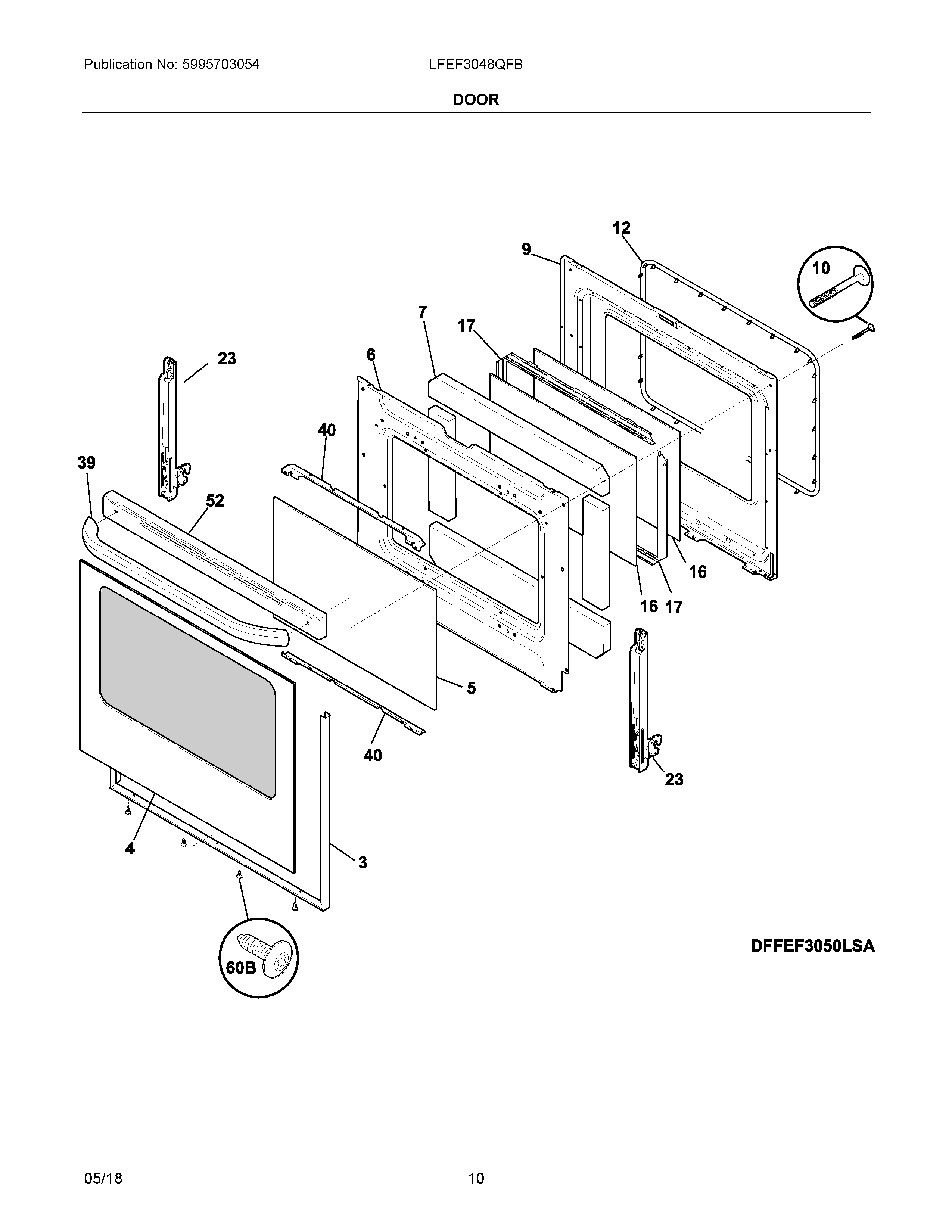 Publication No: 5995703054

LFEF3048QFB

DOOR

12
9
10
7
17
23
6
40
39
52
16
16 17
5
40
23
4
3
60B

DFFEF3050LSA

05/18

10