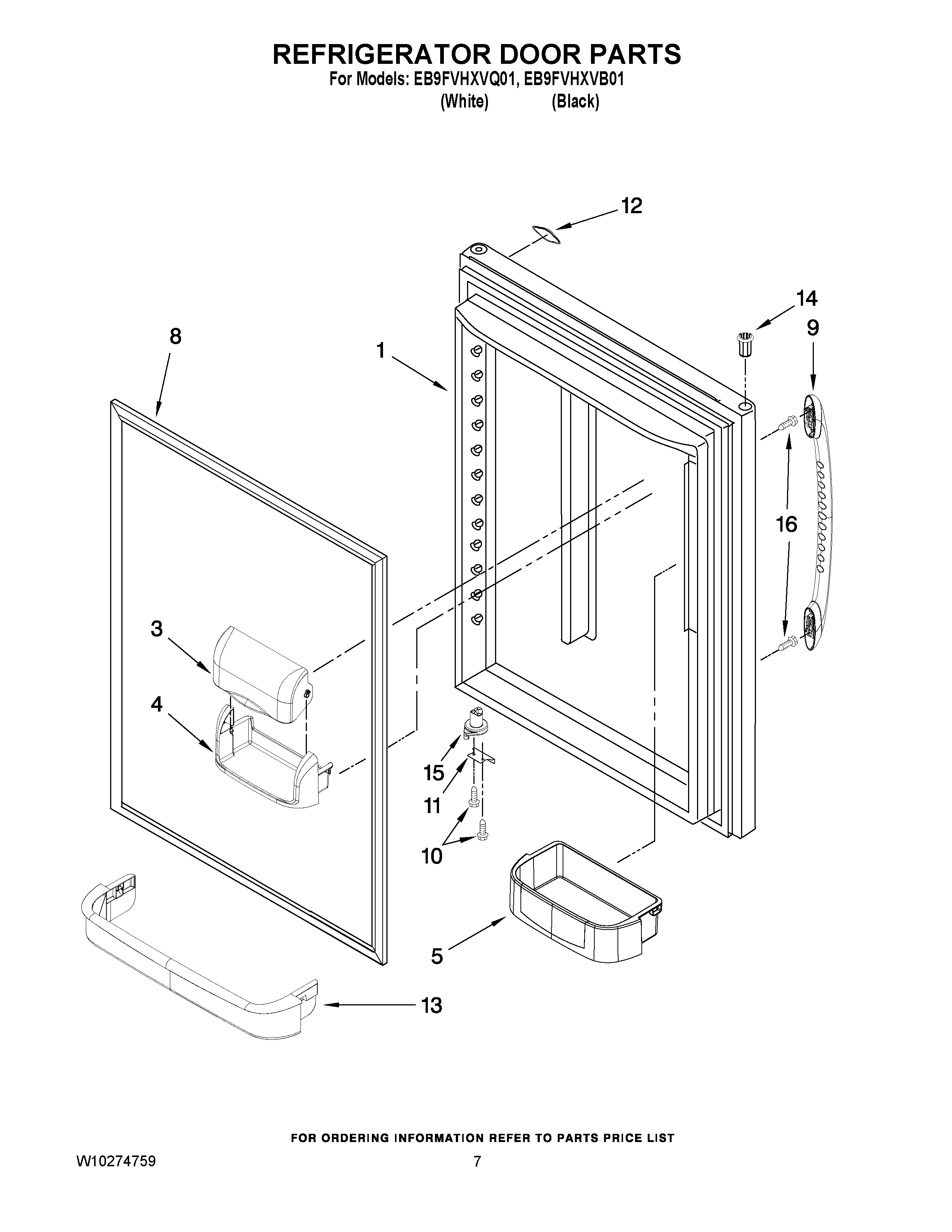 REFRIGERATOR DOOR PARTS

For Models: EB9FVHXVQ01, EB9FVHXVB01
(White) (Black)

12

14

9

8

1

16

3

4

15

11

10

5

13

FOR ORDERING INFORMATION REFER TO PARTS PRICE LIST

W10274759

7