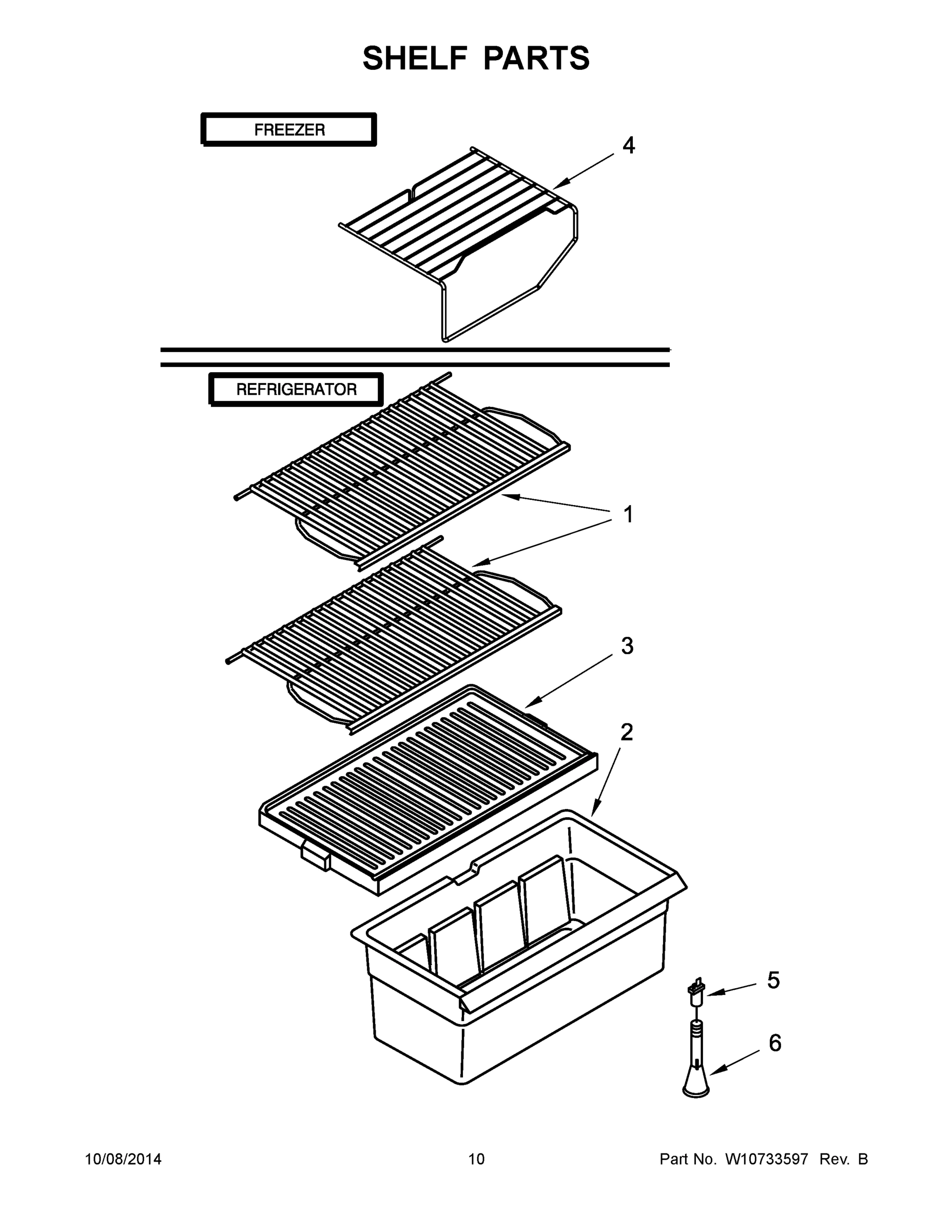 SHELF PARTS

FREEZER

4

REFRIGERATOR

1

3

2

5

6

10/08/2014

10

Part No. W10733597 Rev. B