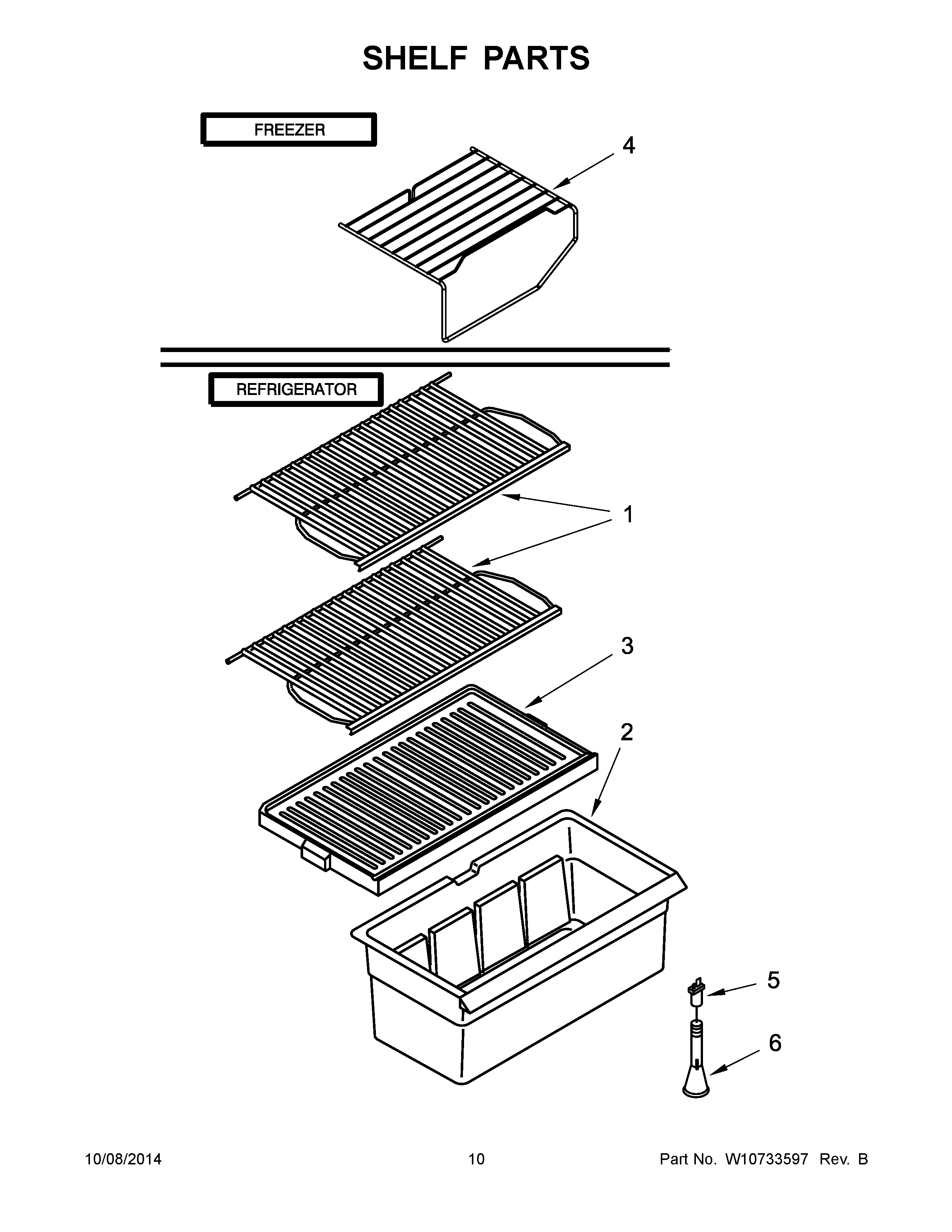 SHELF PARTS

FREEZER

4

REFRIGERATOR

1

3

2

5

6

10/08/2014

10

Part No. W10733597 Rev. B