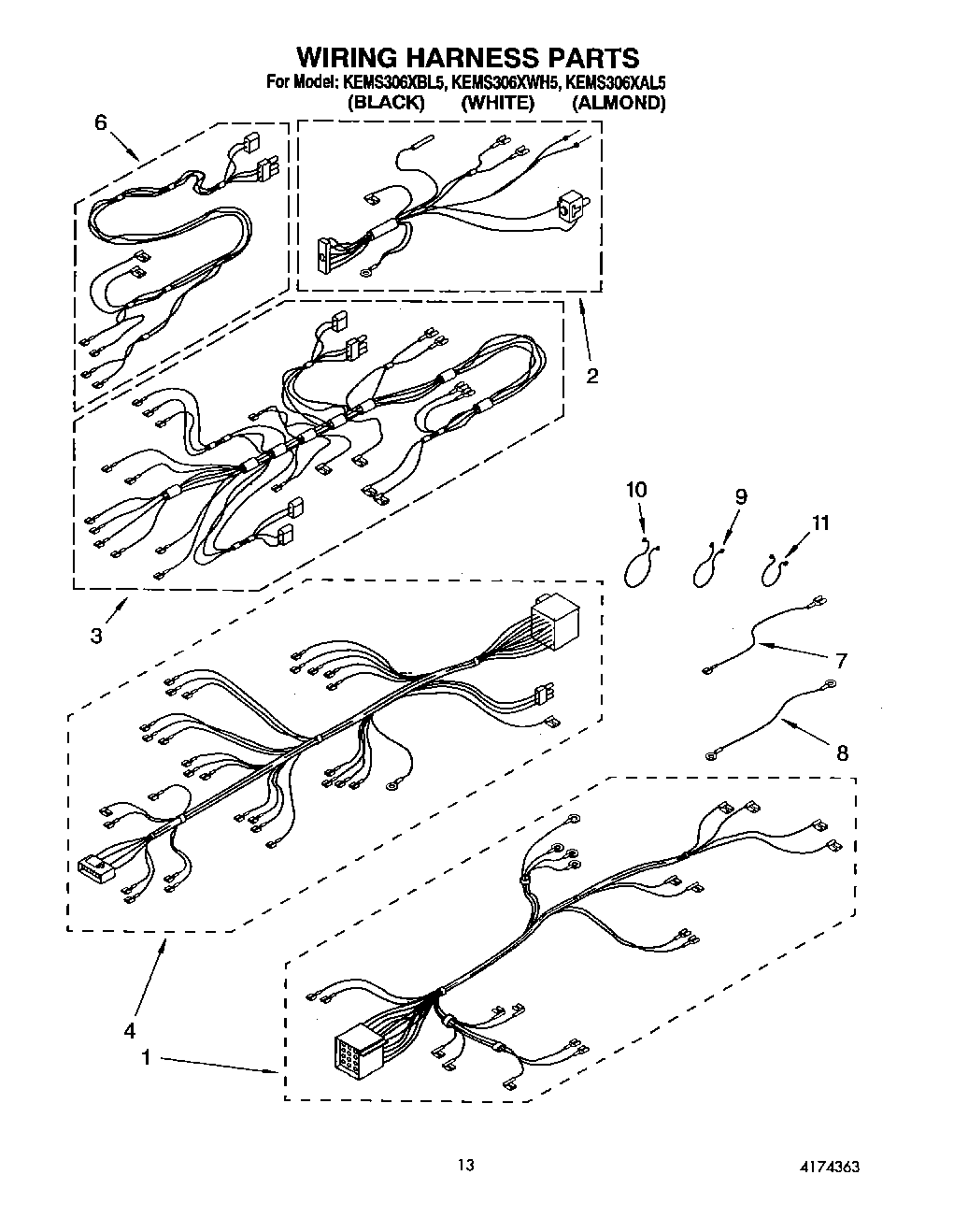 WIRING HARNESS PARTS
For Model: KEMS306XBL5, KEMS306XWH5, KEMS306XAL5
(BLACK) (WHITE) (ALMOND)

6
2
3
10
9
11
7
8
4
1

13
4174363