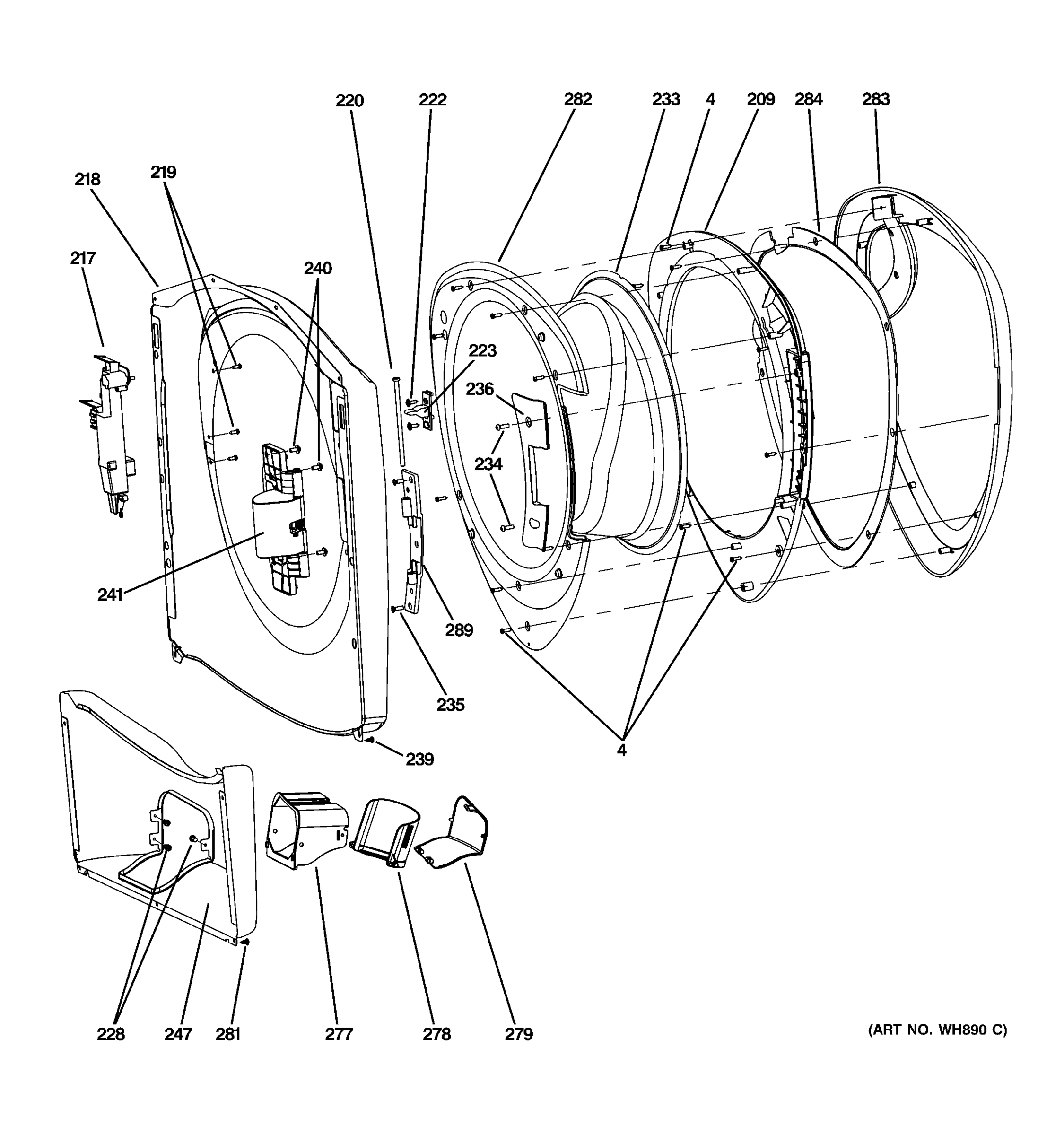 220
222
282
233
4
209
284
283
218
219
217
240
223
236
234
241
289
235
239
4
228
247
281
277
278
279
(ART NO. WH890 C)