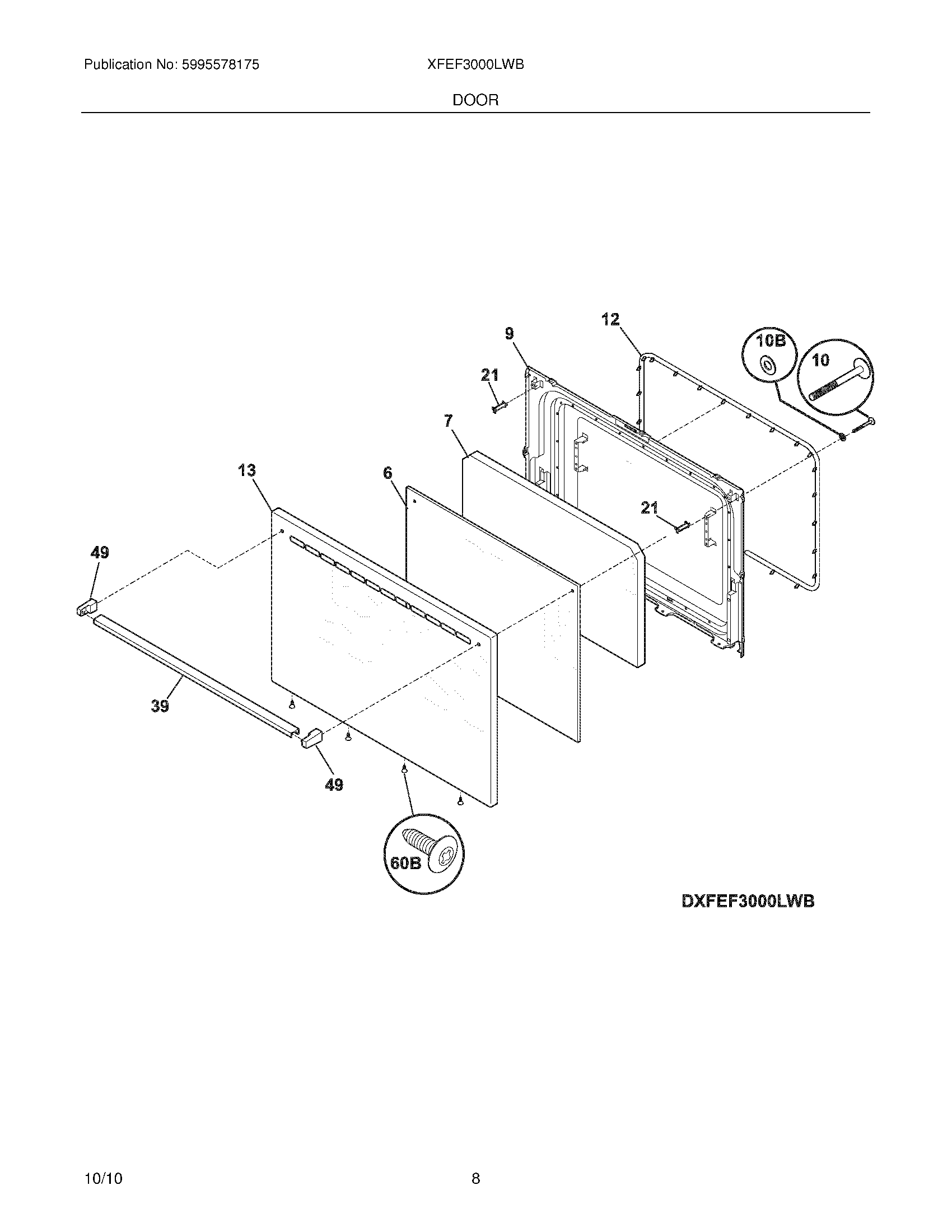 Publication No: 5995578175

XFEF3000LWB

DOOR

12
9
10B
10
21
7
13
6
21
49
39
49
60B

DXFEF3000LWB

10/10

8