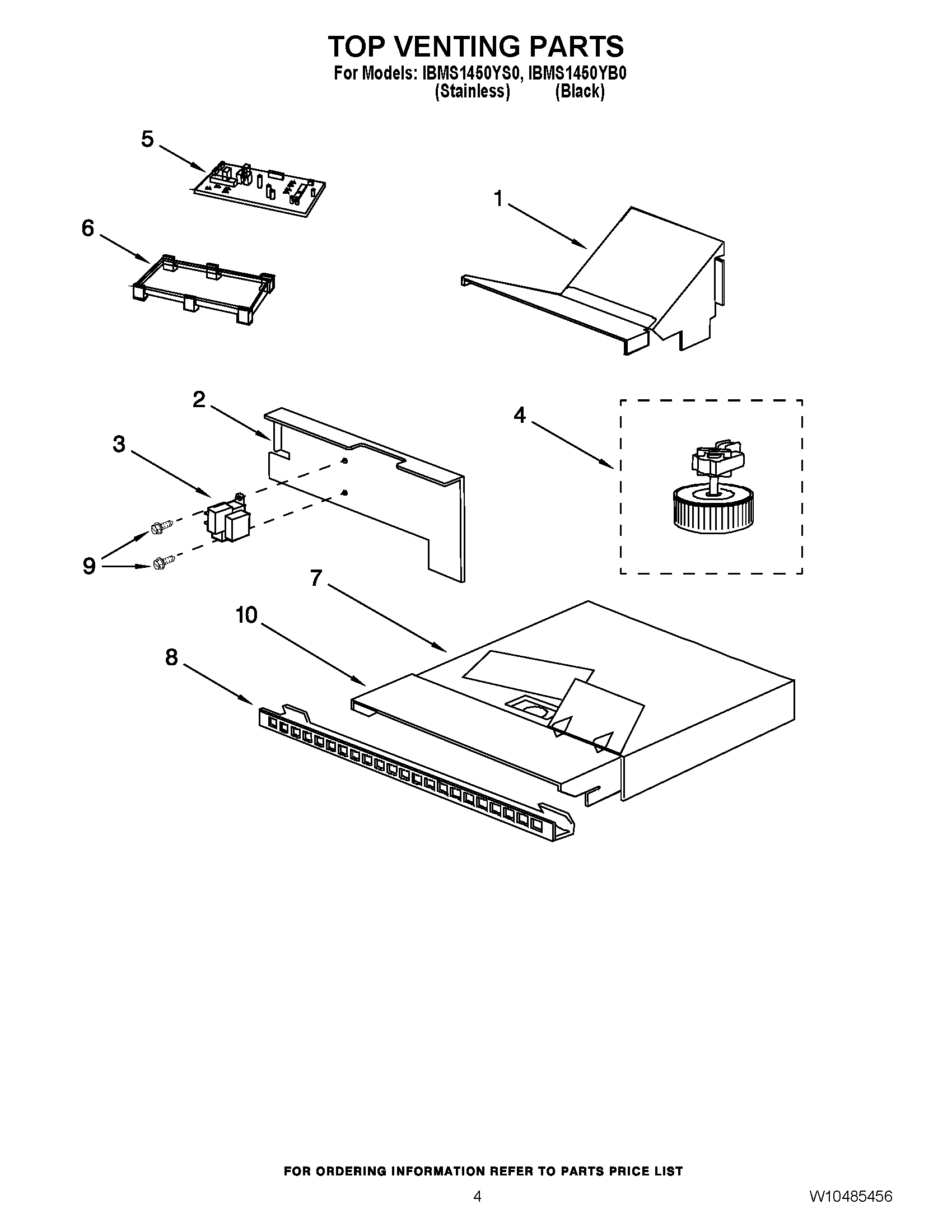 TOP VENTING PARTS

For Models: IBMS1450YS0, IBMS1450YB0
(Stainless) (Black)

5

1

6

2

4

3

9

7

10

8

FOR ORDERING INFORMATION REFER TO PARTS PRICE LIST

4

W10485456