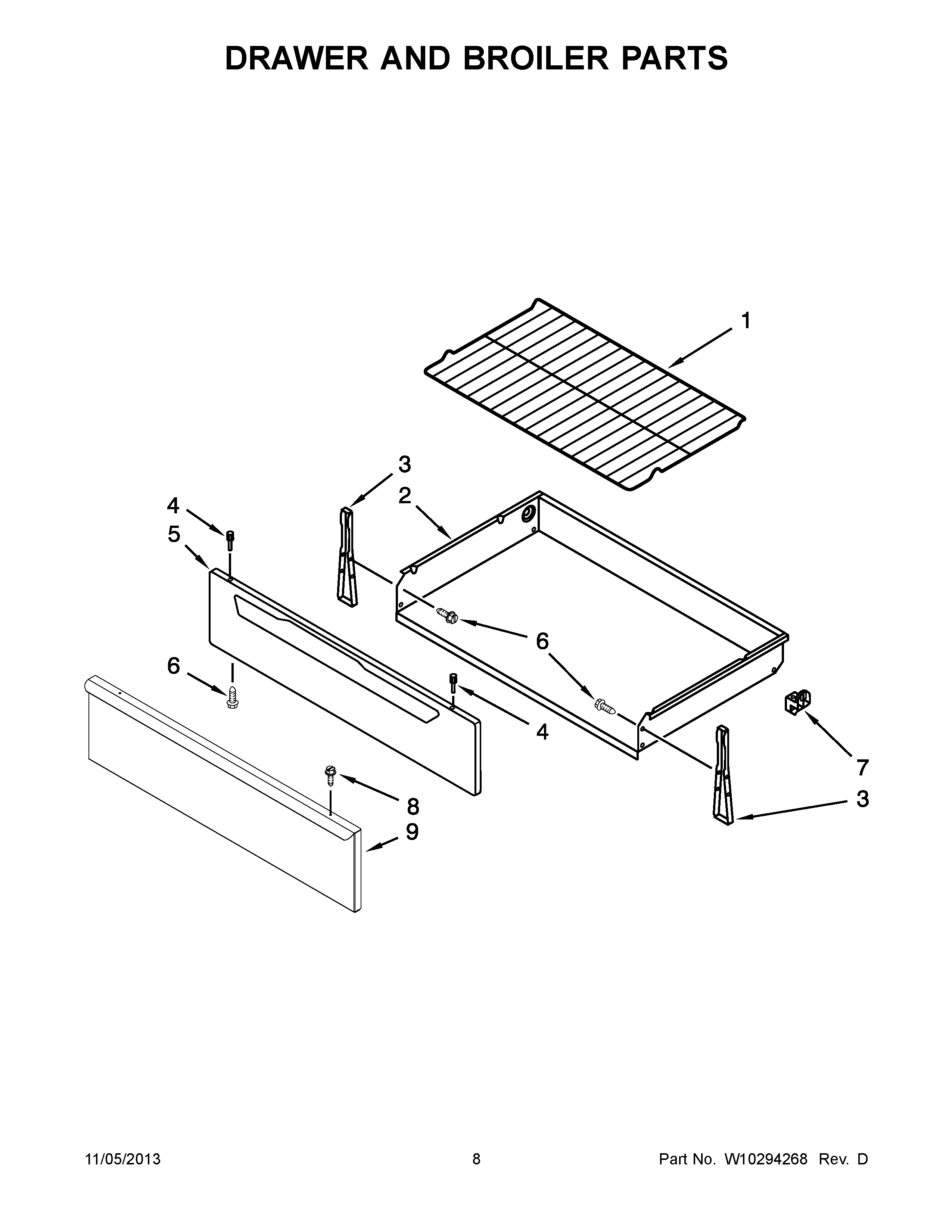 DRAWER AND BROILER PARTS

1

3

2

4

5

6

6

4

7

3

8

9

11/05/2013

8

Part No. W10294268 Rev. D