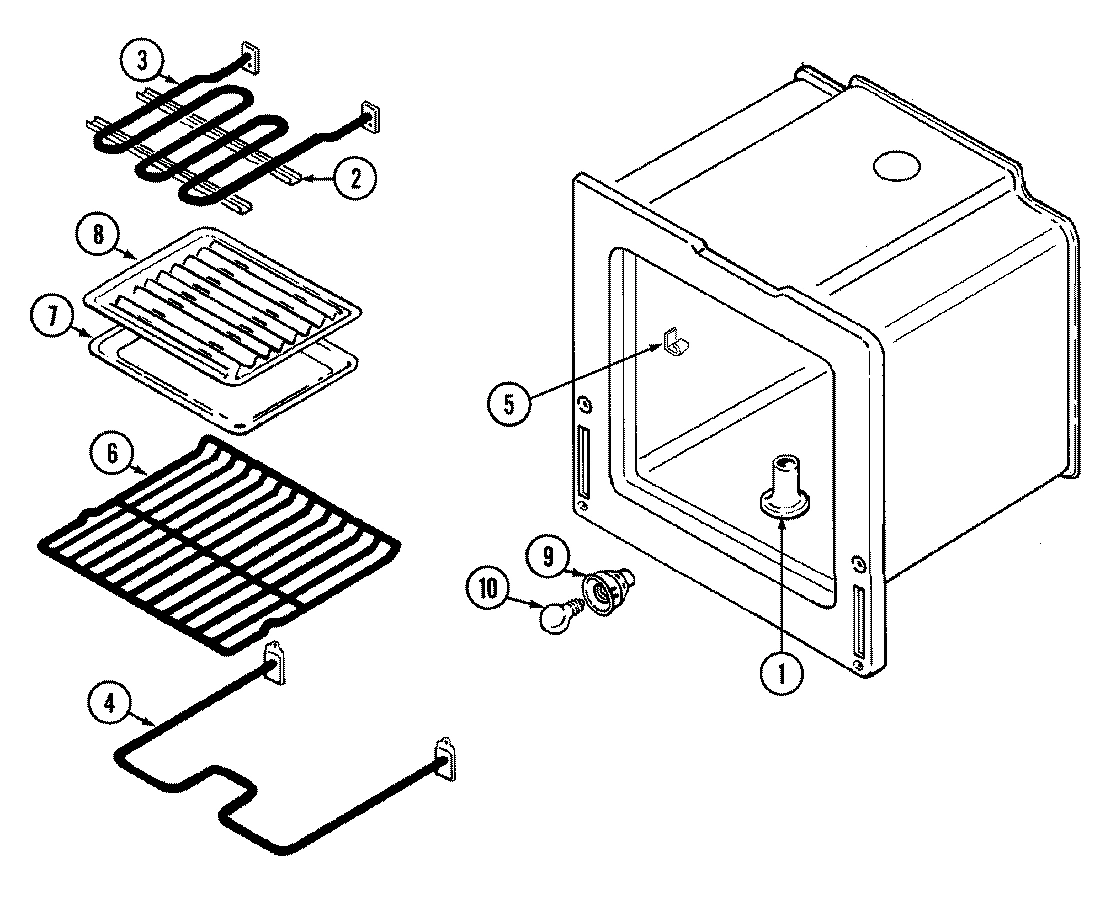 3
2
8
7
5
6
9
10
1
4