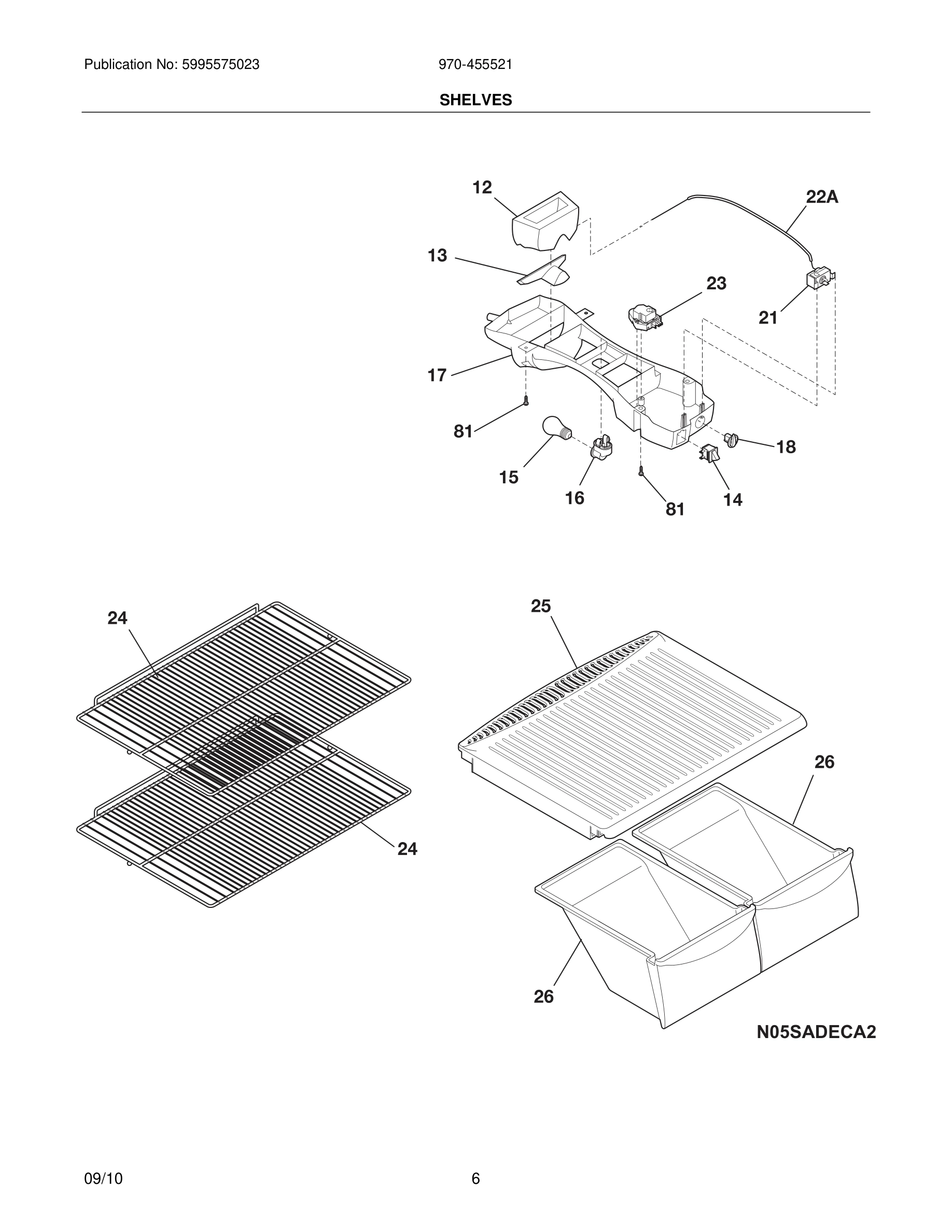 Publication No: 5995575023

970-455521

SHELVES

12

22A

13

23

21

17

81

18

15

16

81

14

24

25

26

24

26

N05SADECA2

09/10

6