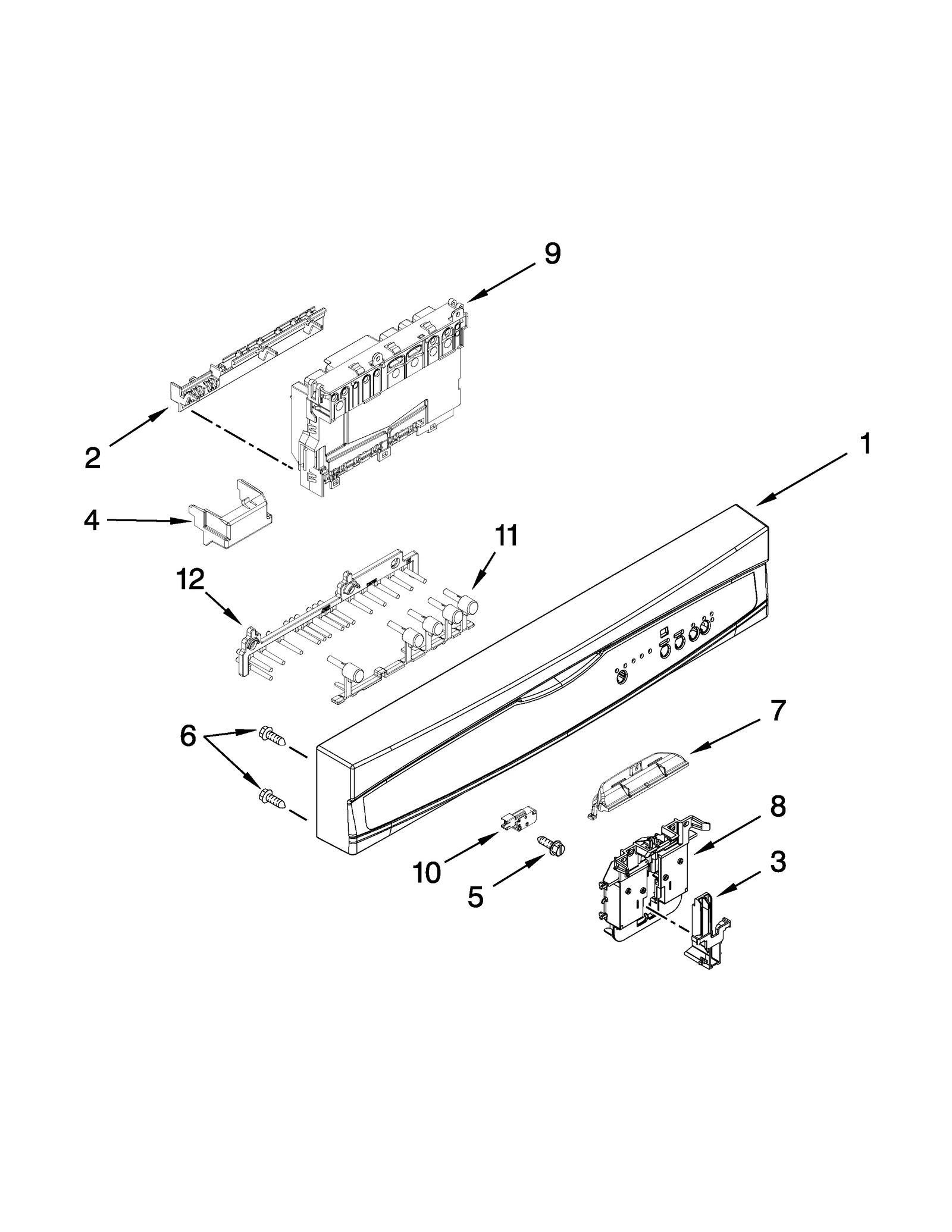 9

2

1

4

11

12

6

7

8

10

5

3