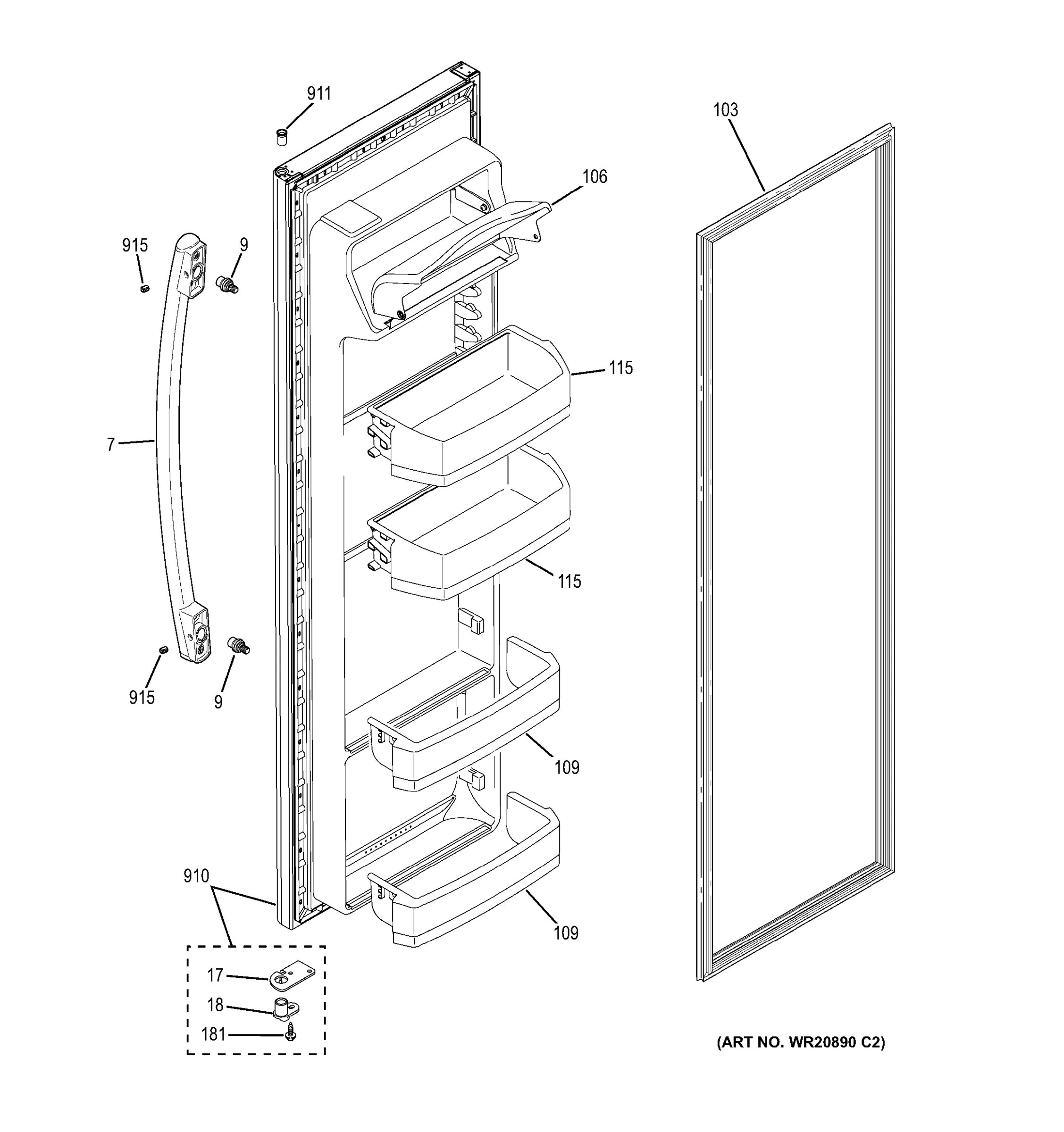 911

103

106

915

9

115

7

115

915

9

109

910

109

17

18

181

(ART NO. WR20890 C2)