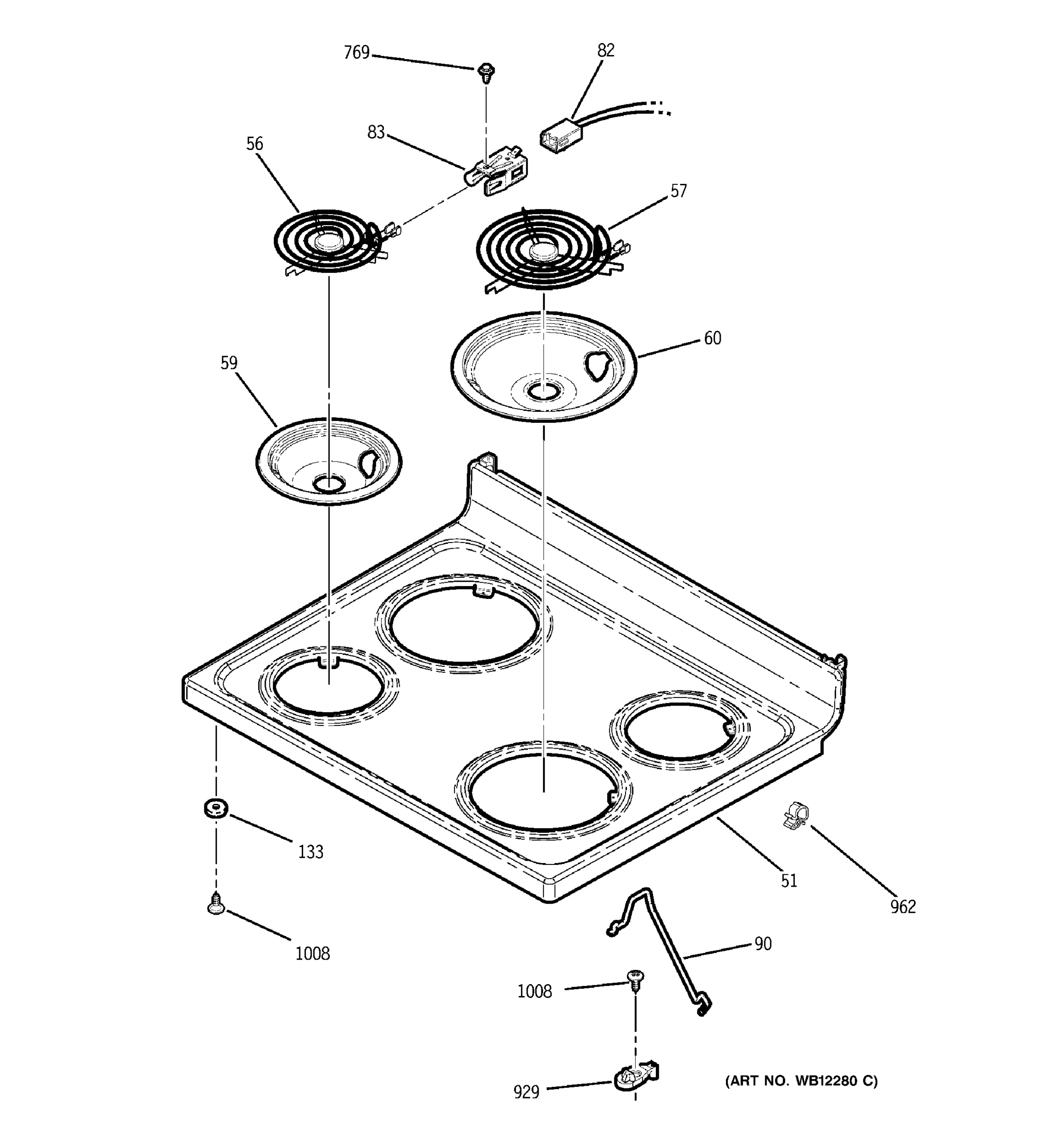 769
82
83
56
57
60
59
133
51
962
1008
90
1008
929
(ART NO. WB12280 C)