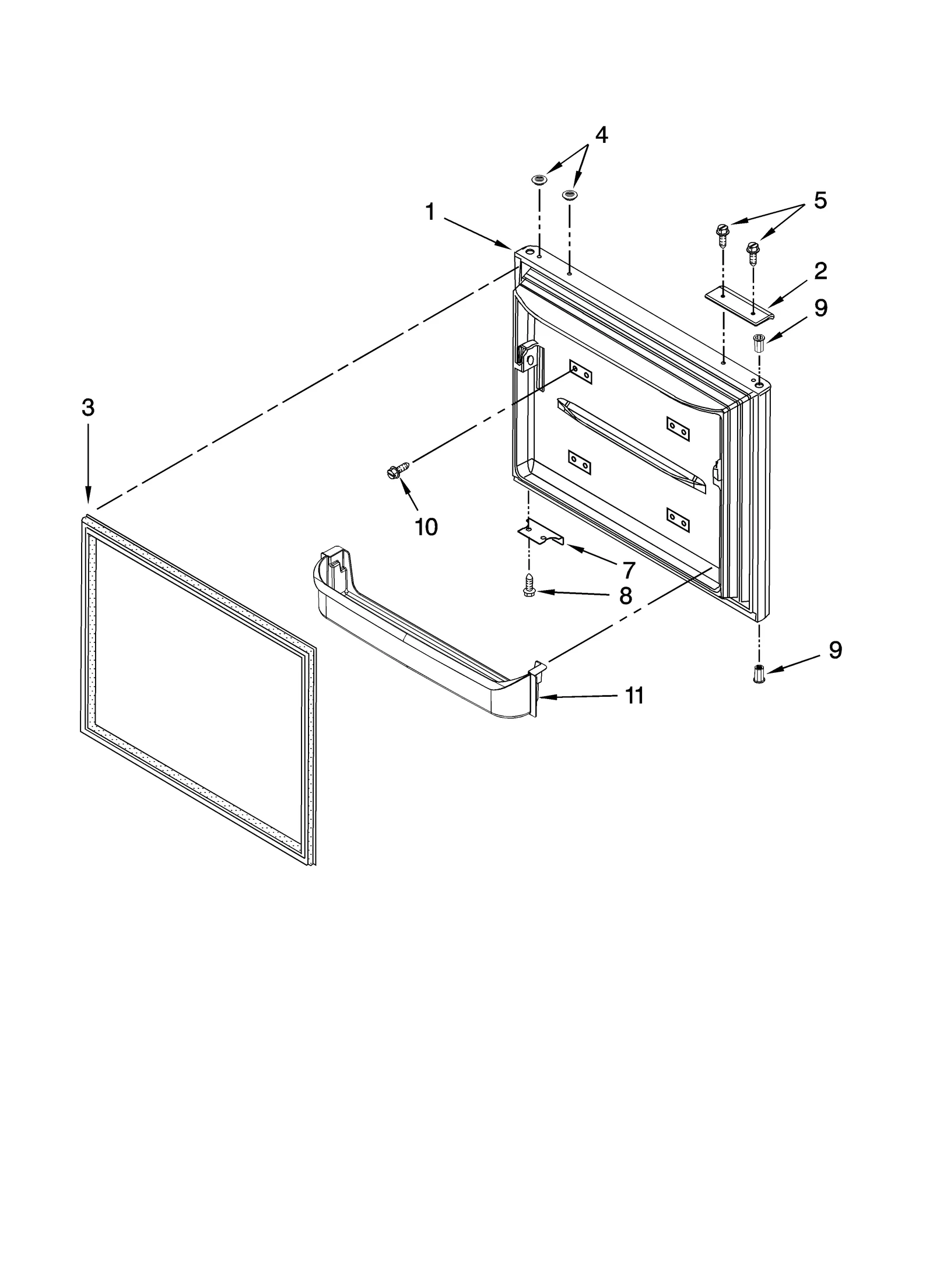 4
1
5
2
9
3
10
7
8
9
11