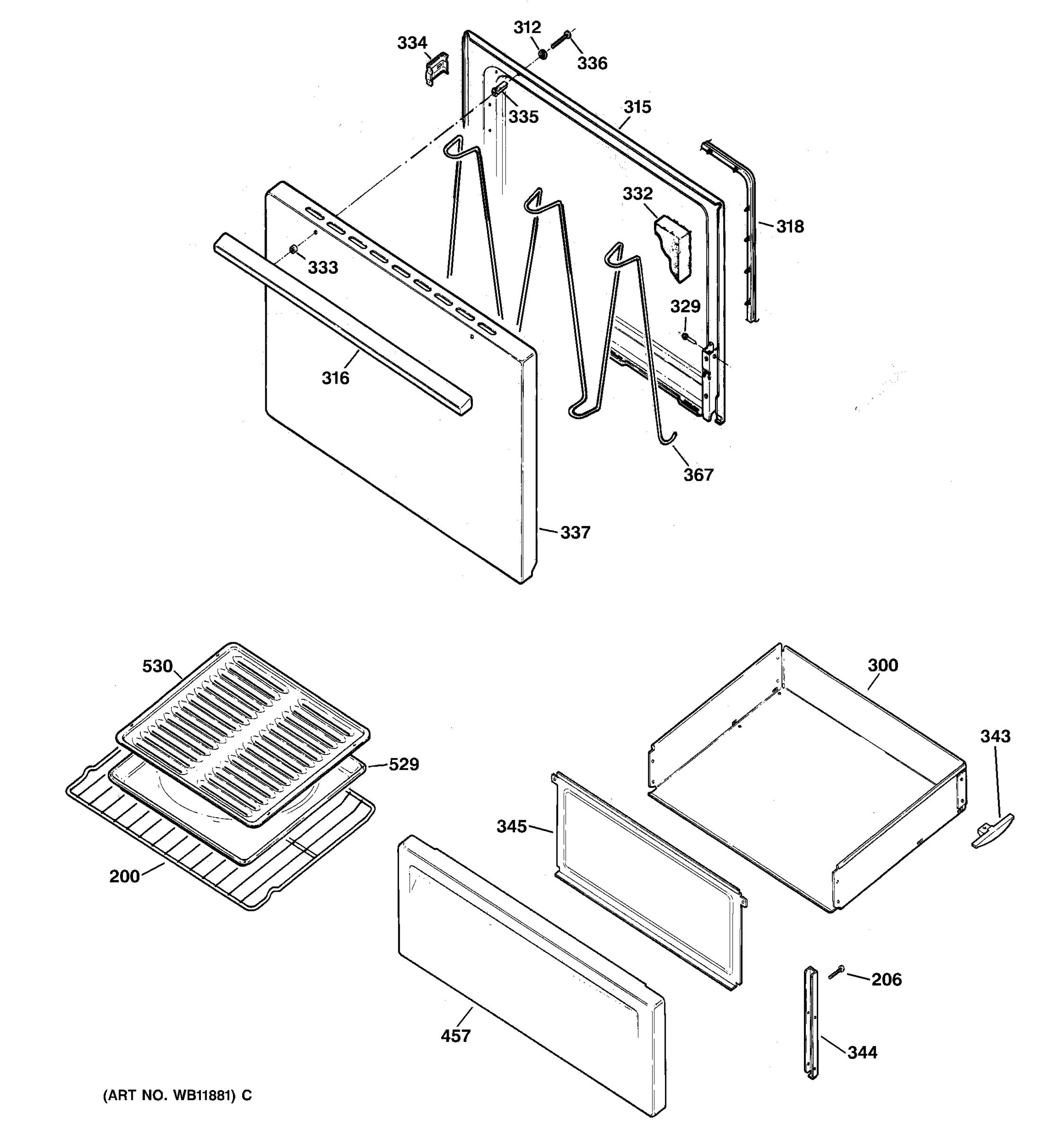 334
312
336
335
315
332
318
333
329
316
367
337
530
300
343
529
345
200
206
457
344
(ART NO. WB11881) C