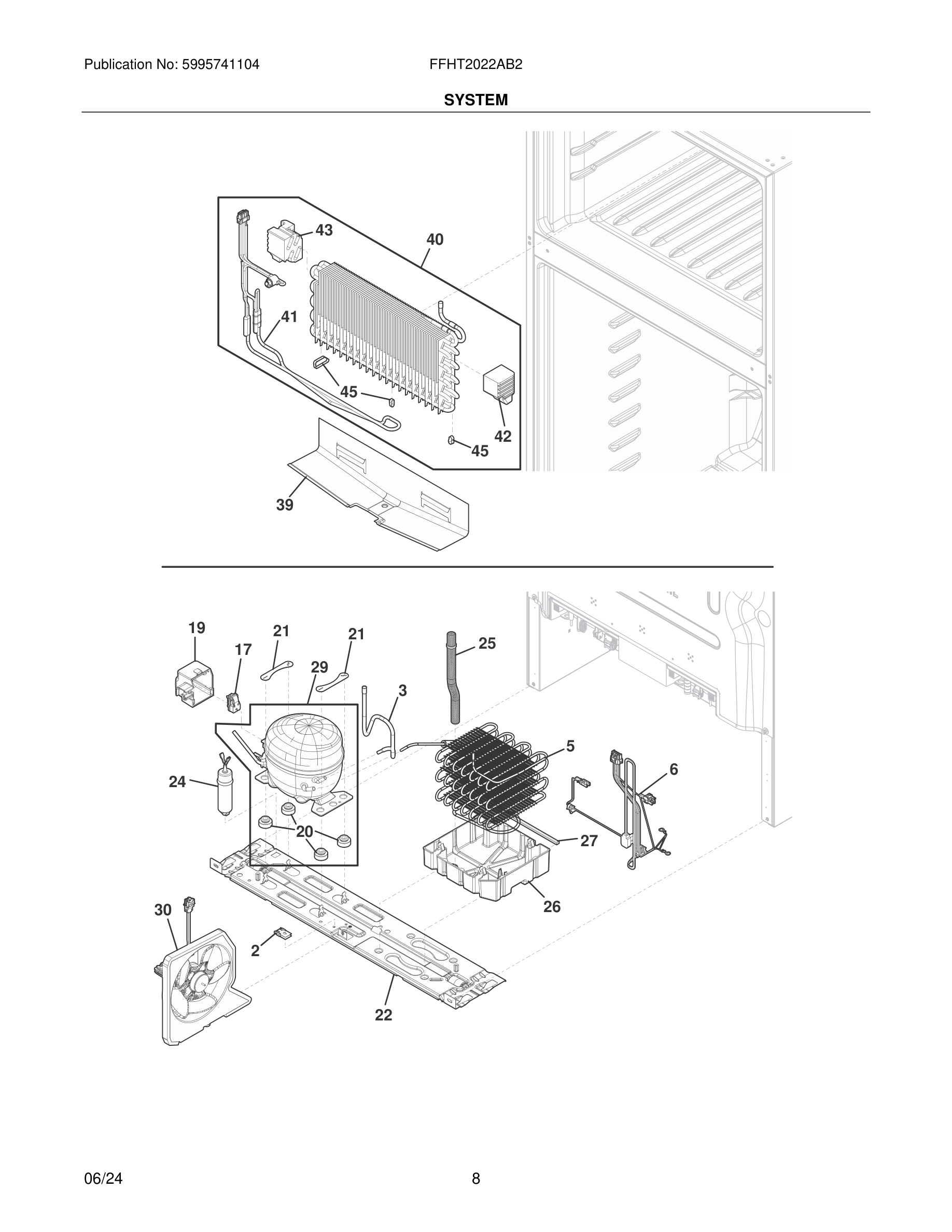 Publication No: 5995741104

FFHT2022AB2

SYSTEM

43
40
41
45
42
45
39

19
21
21
17
29
25
3
5
6
24
20
27
26
30
2
22

06/24

8