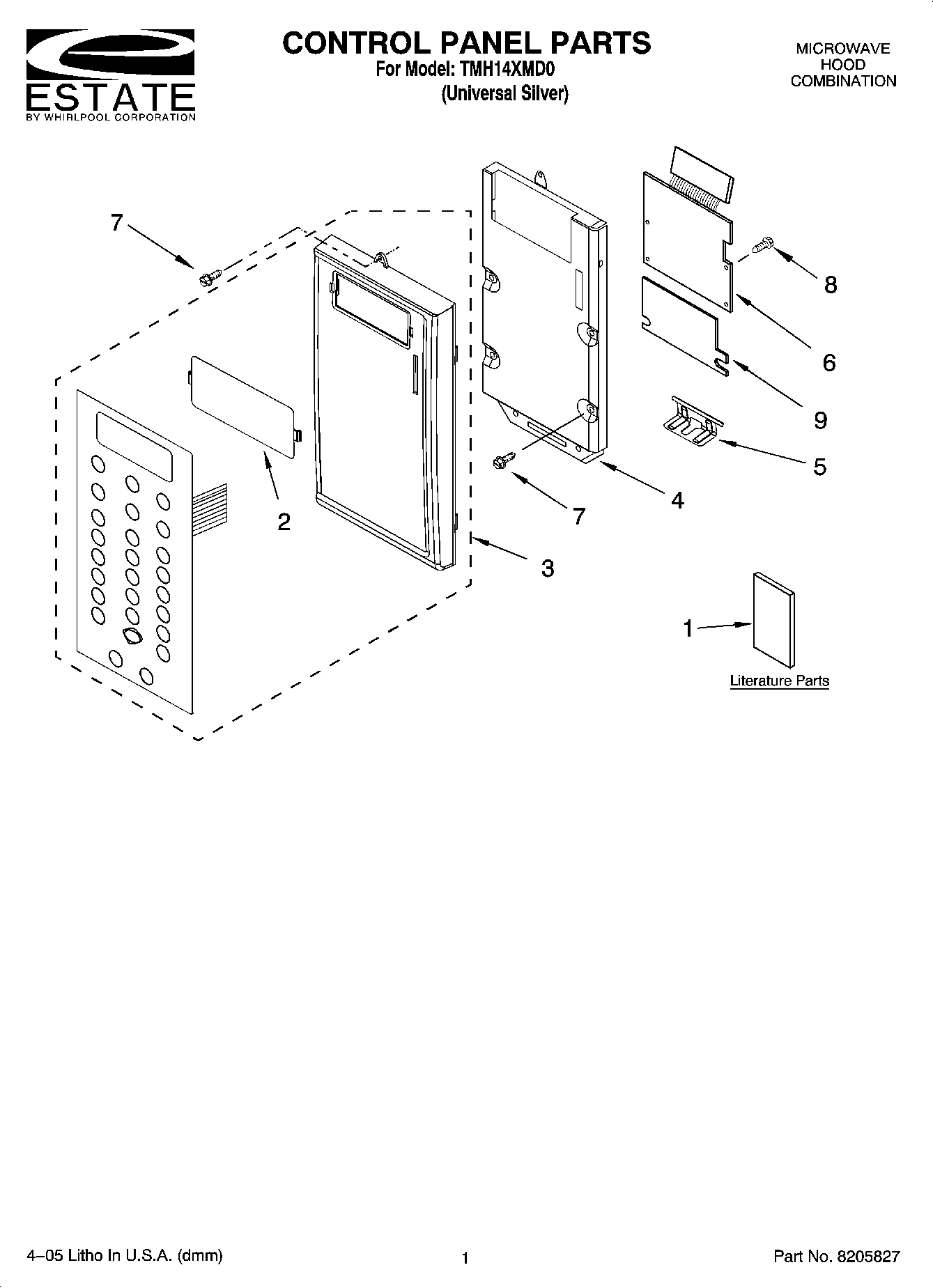 ESTATE
BY WHIRLPOOL CORPORATION

CONTROL PANEL PARTS
For Model: TMH14XMD0
(Universal Silver)

MICROWAVE
HOOD
COMBINATION

7
8
6
9
5
4
7
2
3
1

Literature Parts

4–05 Litho In U.S.A. (dmm)

1

Part No. 8205827