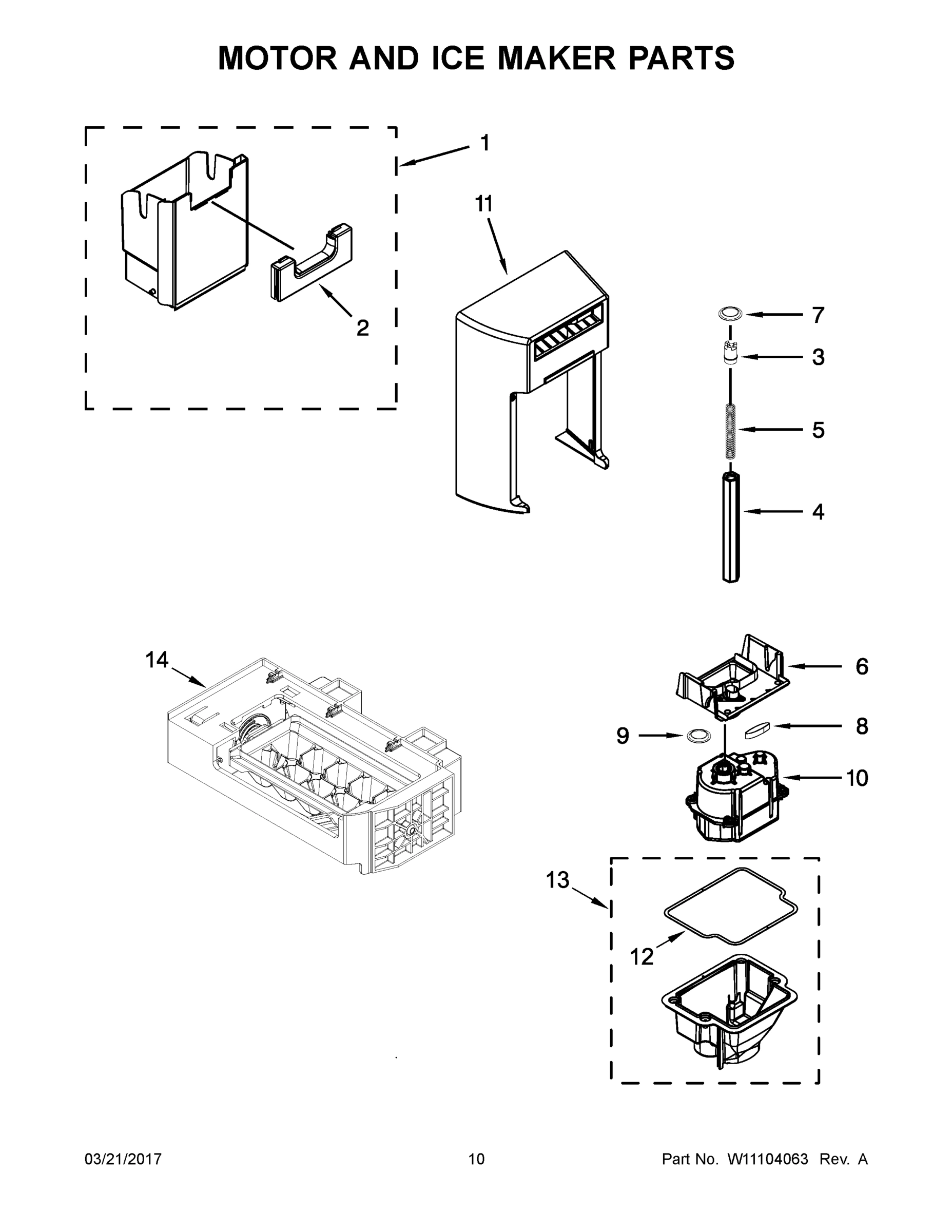 MOTOR AND ICE MAKER PARTS

1

11

2

7

3

5

4

14

6

9

8

10

13

12

03/21/2017

10

Part No. W11104063 Rev. A