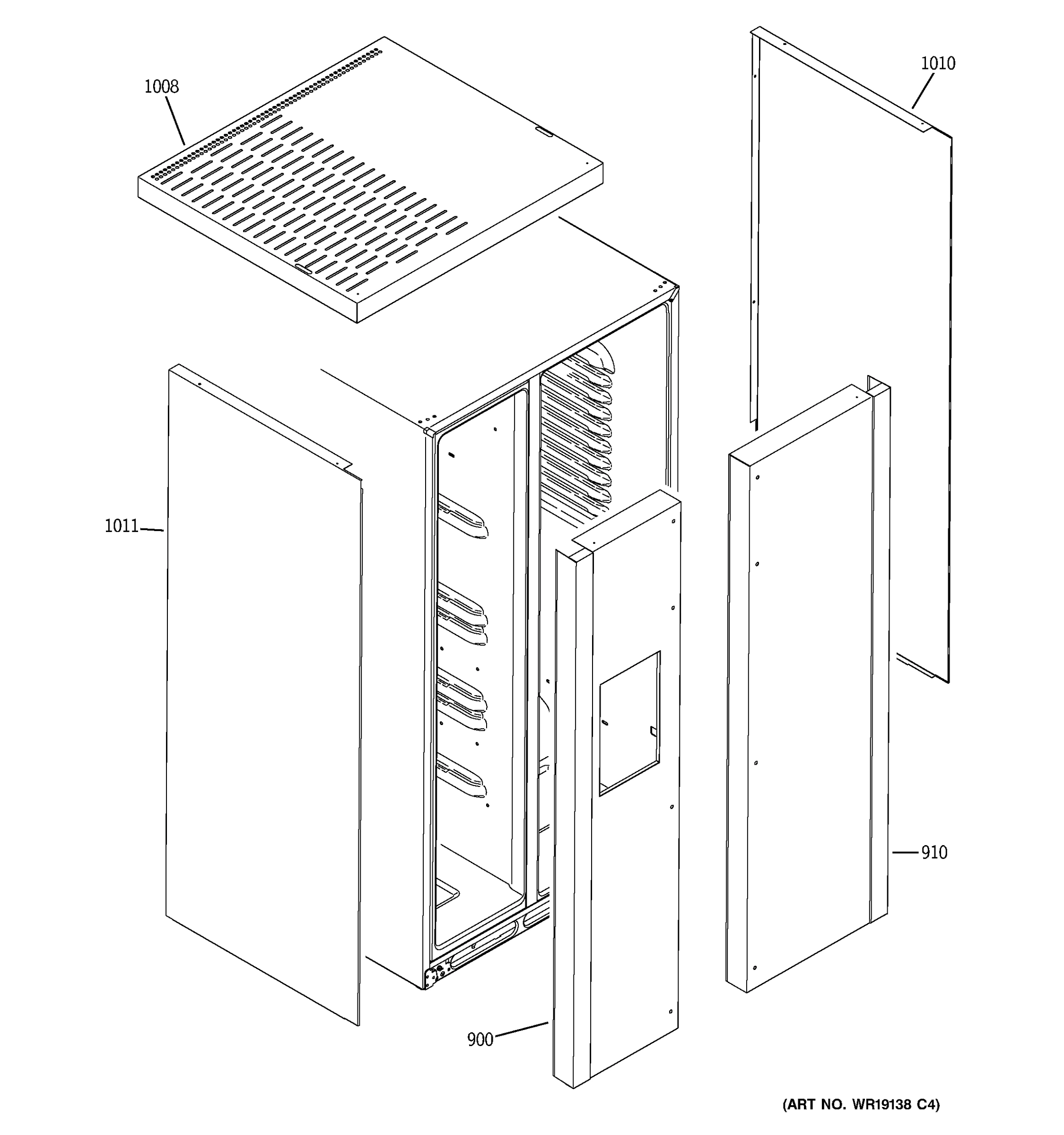 1008

1010

1011

910

900

(ART NO. WR19138 C4)