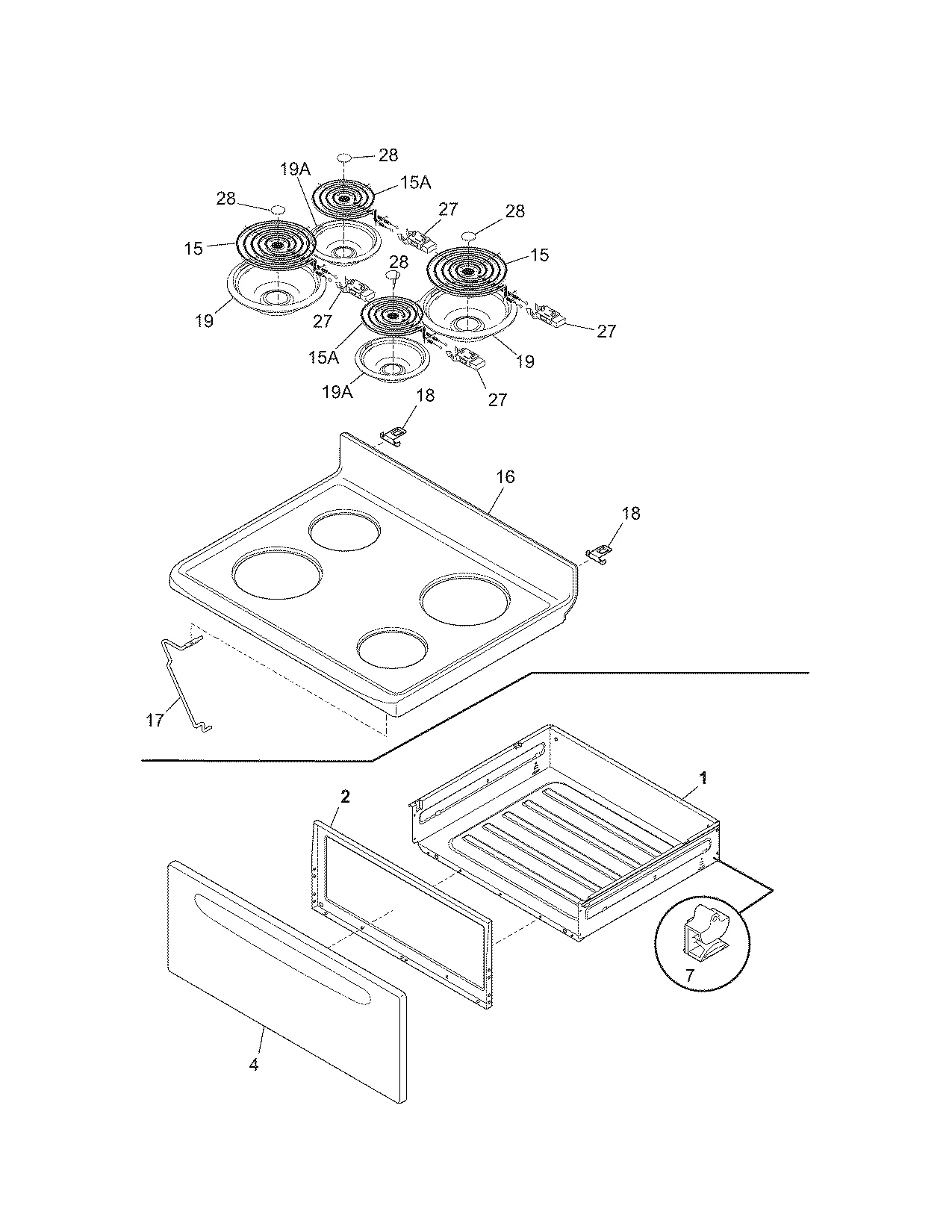 28
19A
15A
28
27
28
15
15
28
19
27
27
15A
19
19A
27
18
16
18
17
1
2
7
4