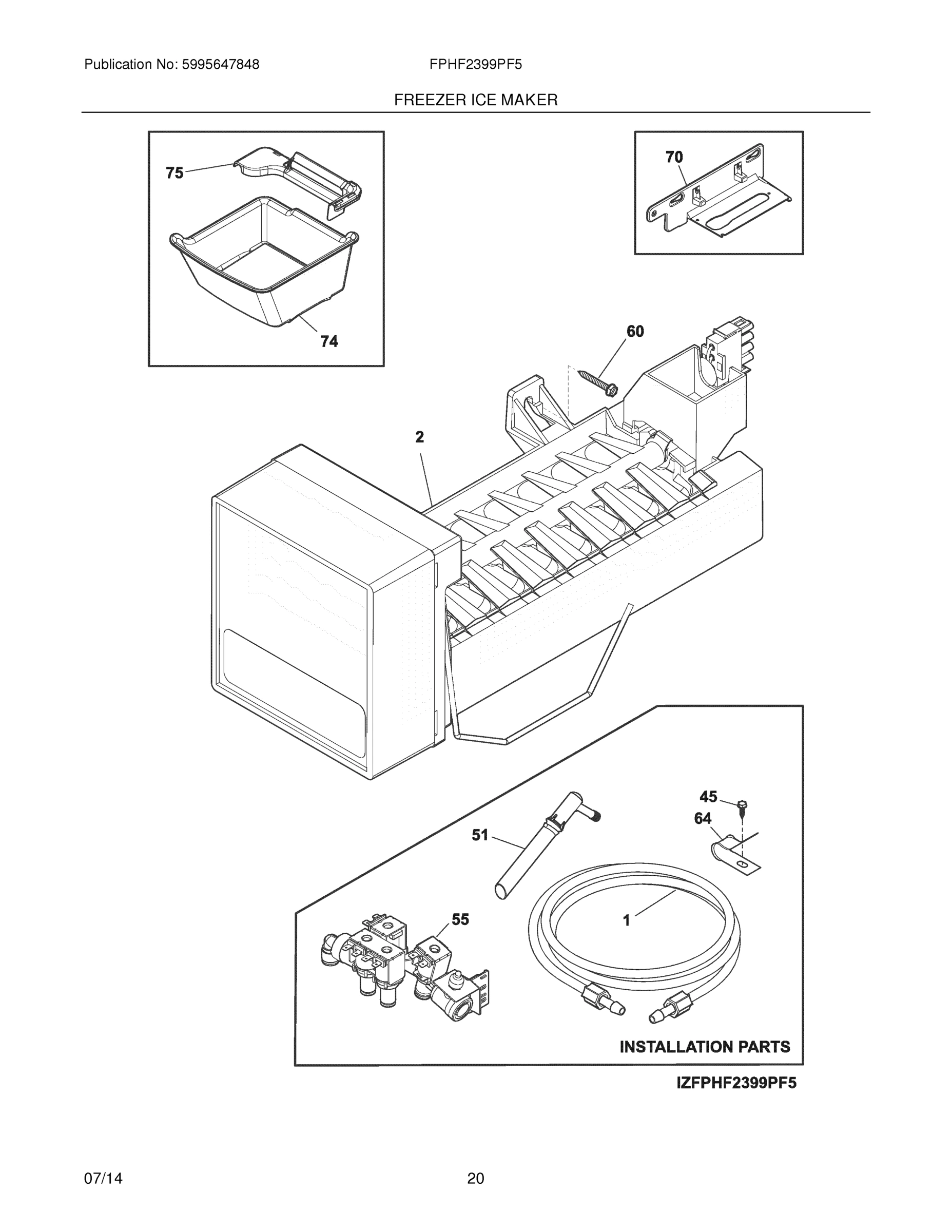 Publication No: 5995647848 FPHF2399PF5

FREEZER ICE MAKER

75

74

70

60

2

45

64

51

55

1

INSTALLATION PARTS

IZFPHF2399PF5

07/14 20