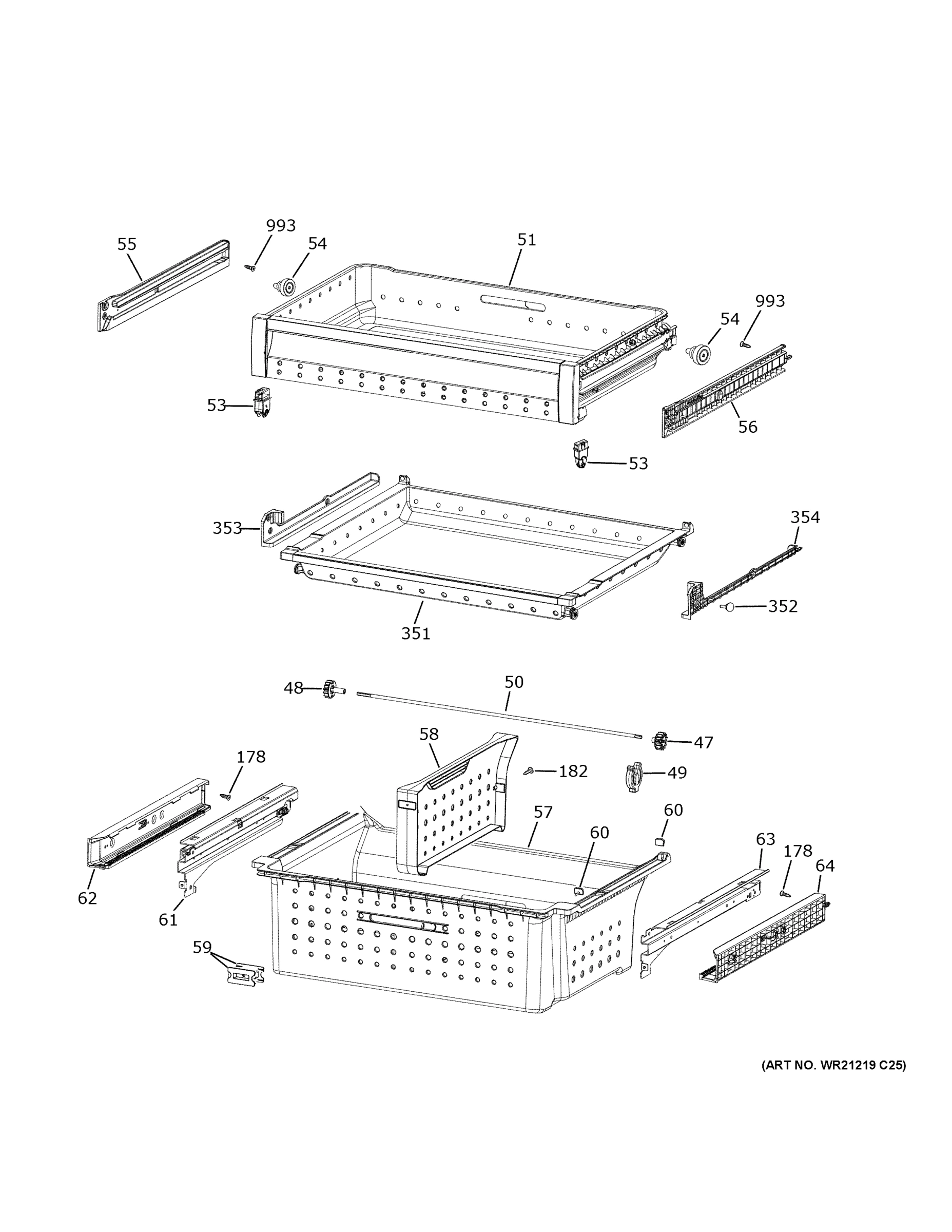 993
55
54
51
993
54
53
56
53
353
354
352
351
48
50
58
47
178
182
49
57
60
60
63
178
64
62
61
59
(ART NO. WR21219 C25)