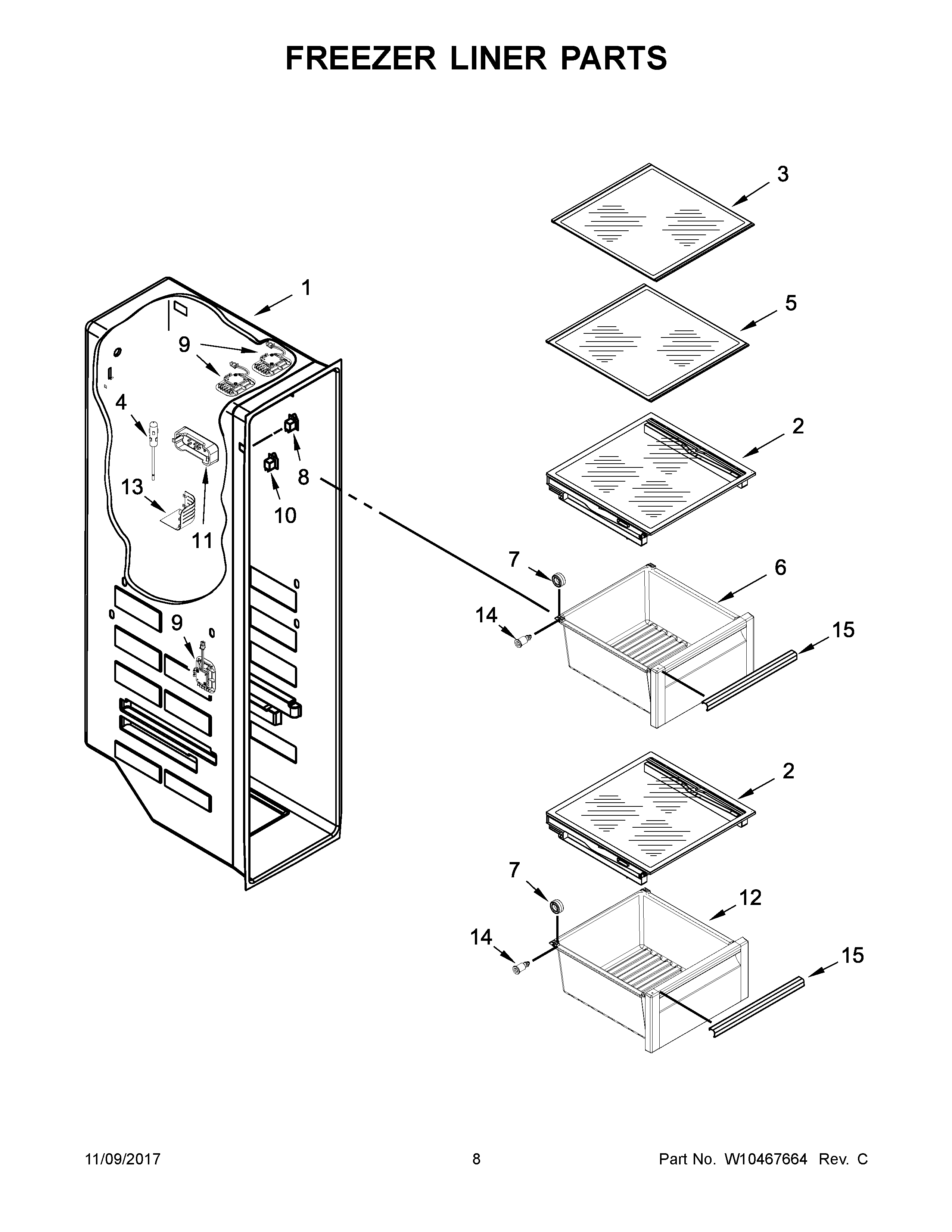 FREEZER LINER PARTS

3

1

5

9

4

2

8

13

10

11

7

6

14

15

9

2

7

12

14

15

11/09/2017

8

Part No. W10467664 Rev. C