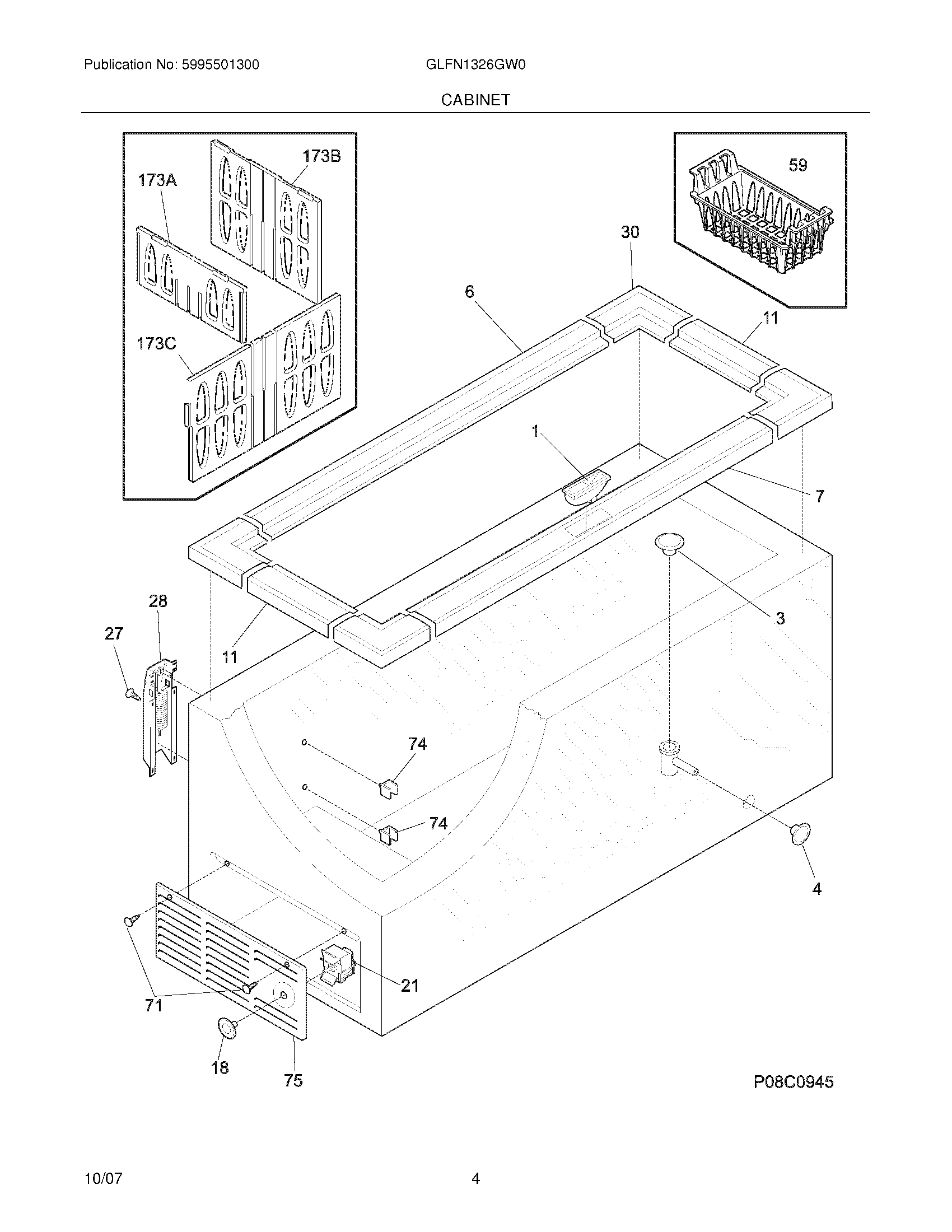 Publication No: 5995501300 GLFN1326GW0

CABINET

173B
173A
173C
59
30
6
11
1
7
3
28
27
11
74
74
4
21
71
18
75
P08C0945

10/07 4