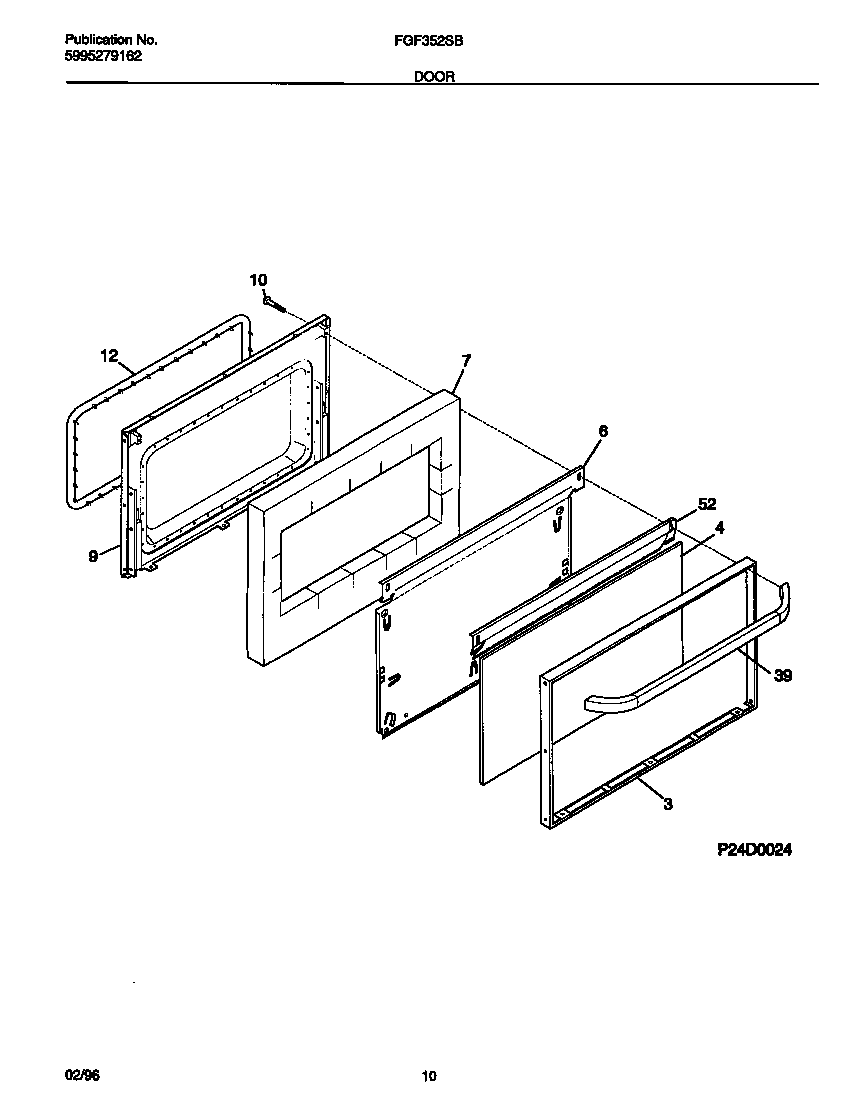 Publication No.
5995279162

FGF352SB

DOOR

10
12
7
6
52
4
9
39
3

P24D0024

02/96

10