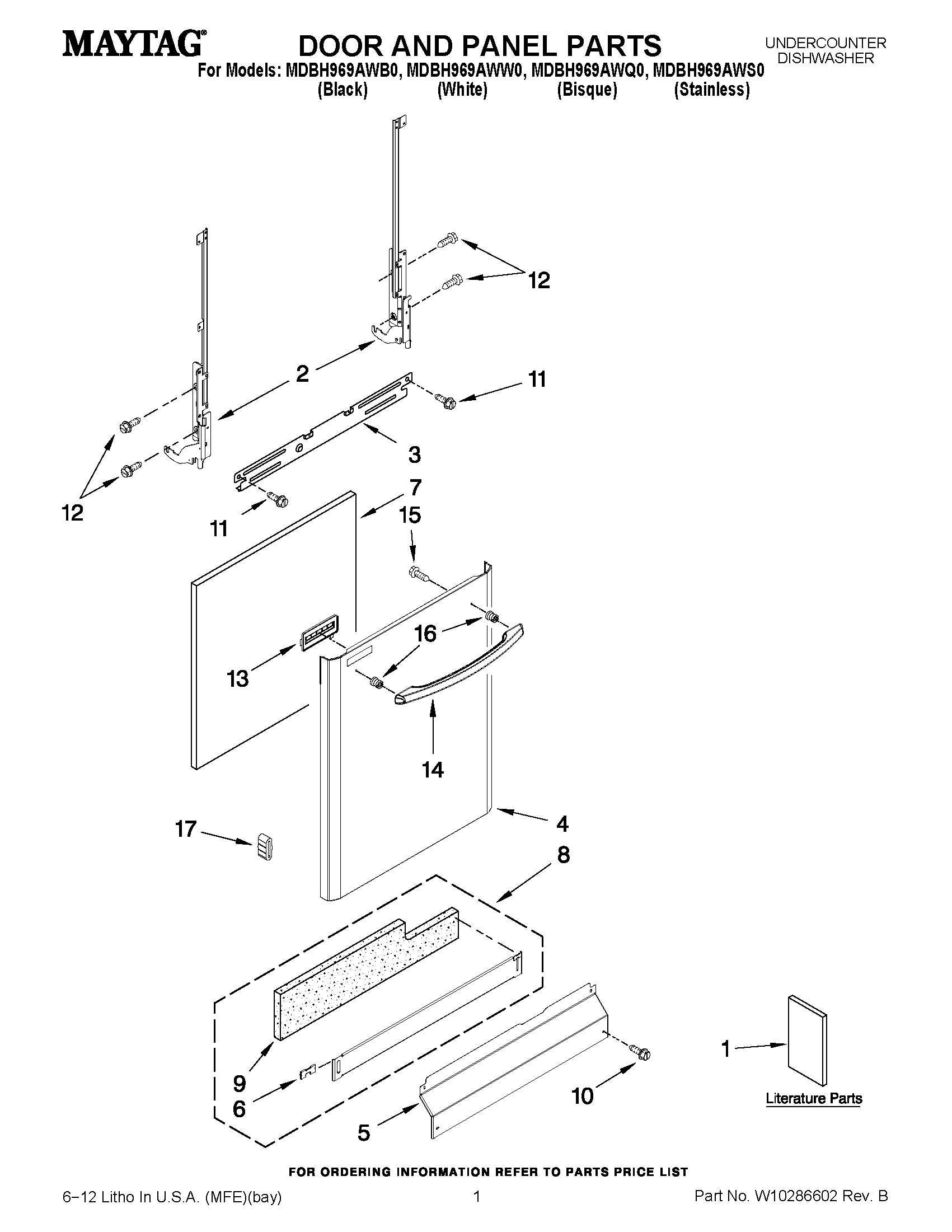 MAYTAG® DOOR AND PANEL PARTS UNDERCOUNTER DISHWASHER

For Models: MDBH969AWB0, MDBH969AWW0, MDBH969AWQ0, MDBH969AWS0
(Black) (White) (Bisque) (Stainless)

12
2
11
3
12
11
7
15
16
13
14
17
4
8
9
6
5
10
1
Literature Parts

FOR ORDERING INFORMATION REFER TO PARTS PRICE LIST

6−12 Litho In U.S.A. (MFE)(bay) 1 Part No. W10286602 Rev. B