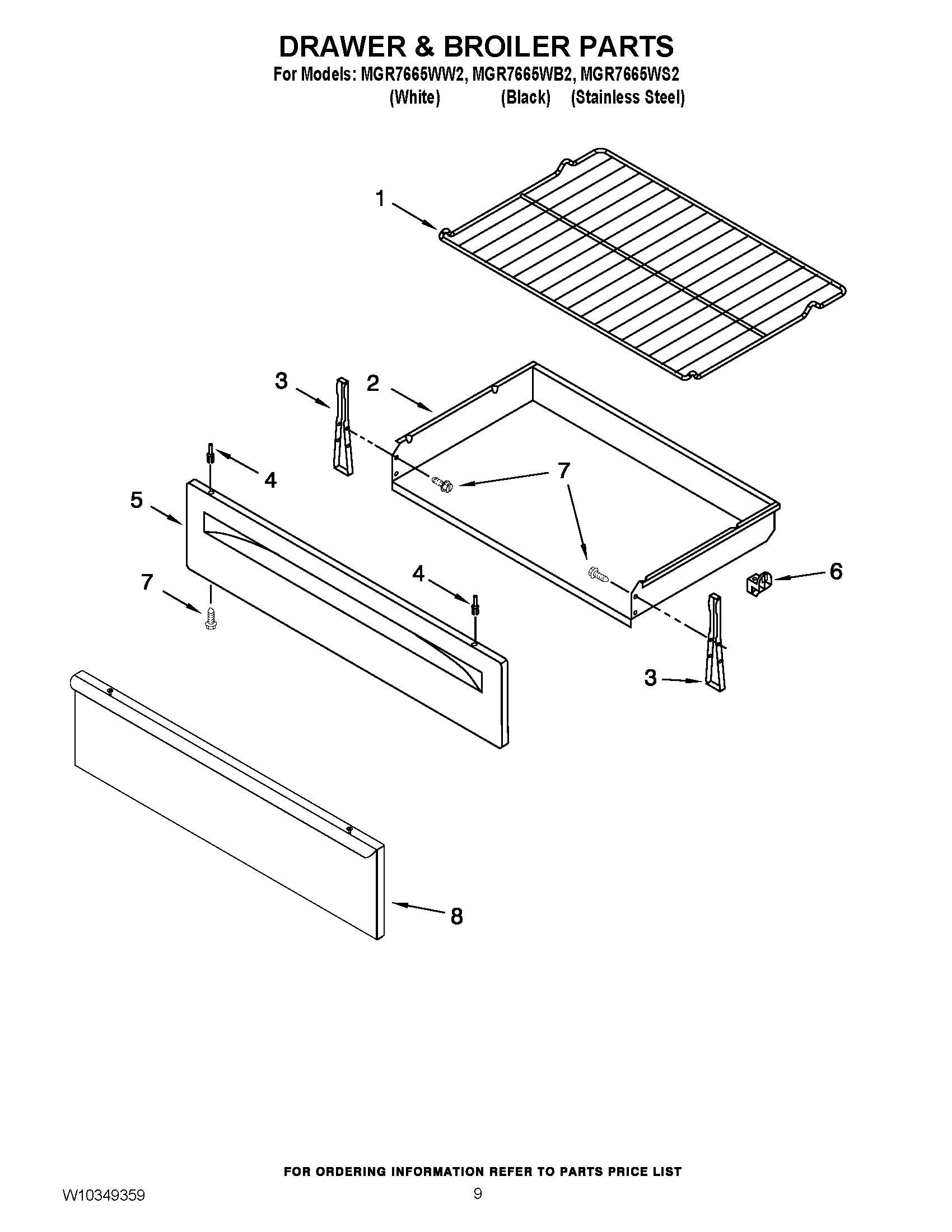 DRAWER & BROILER PARTS
For Models: MGR7665WW2, MGR7665WB2, MGR7665WS2
(White) (Black) (Stainless Steel)

1

3

2

4

7

5

7

4

6

3

8

FOR ORDERING INFORMATION REFER TO PARTS PRICE LIST

W10349359

9