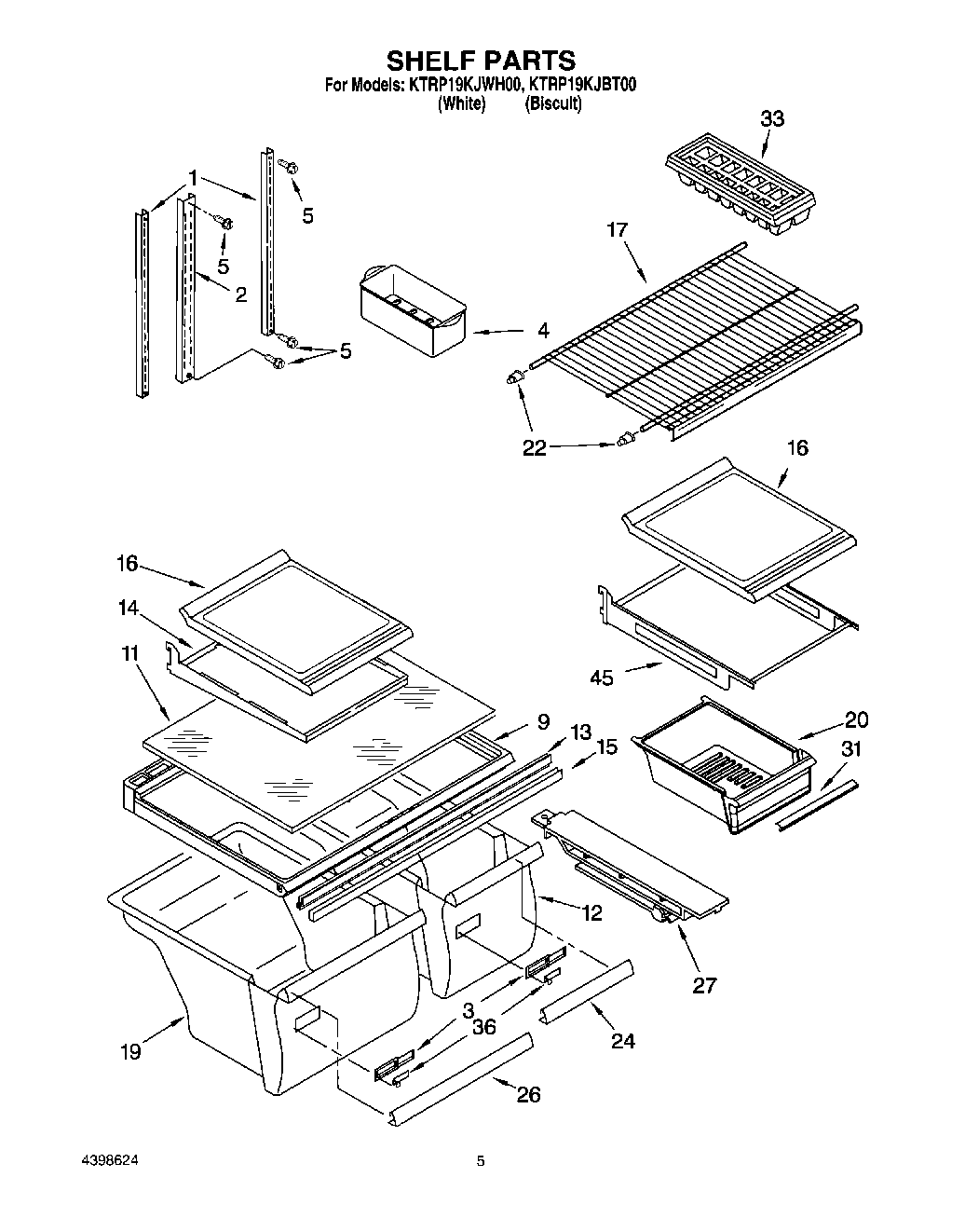 SHELF PARTS
For Models: KTRP19KJWH00, KTRP19KJBT00
(White) (Biscuit)

33
1
5
5
2
17
4
5
22
16
16
14
11
45
9
13
15
20
31
12
27
3
36
24
19
26

4398624
5